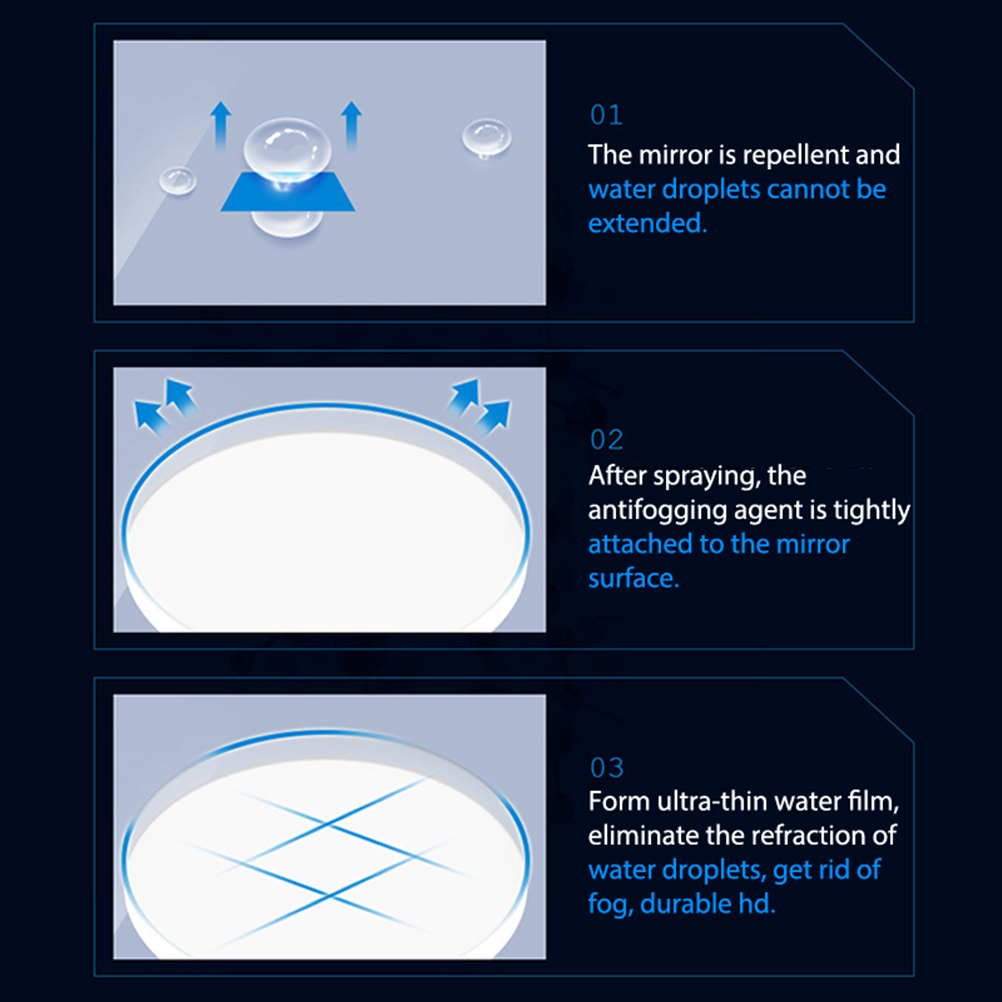 01
The mirror is repellent and water droplets cannot be extended.

02
After spraying, the antifogging agent is tightly attached to the mirror surface.

03
Form ultra-thin water film, eliminate the refraction of water droplets, get rid of fog, durable hd.