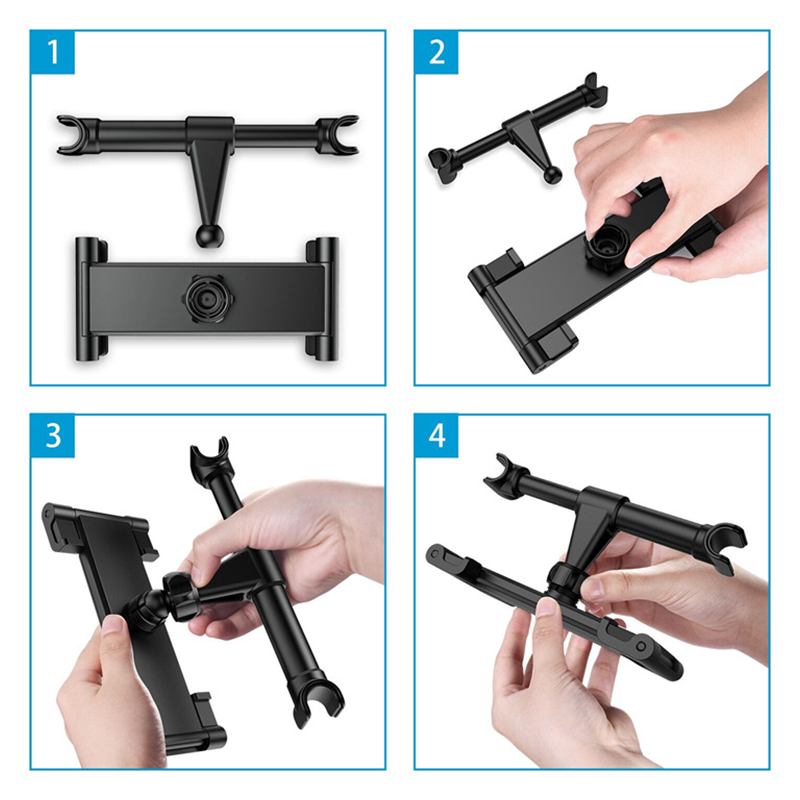 1

2

3

4