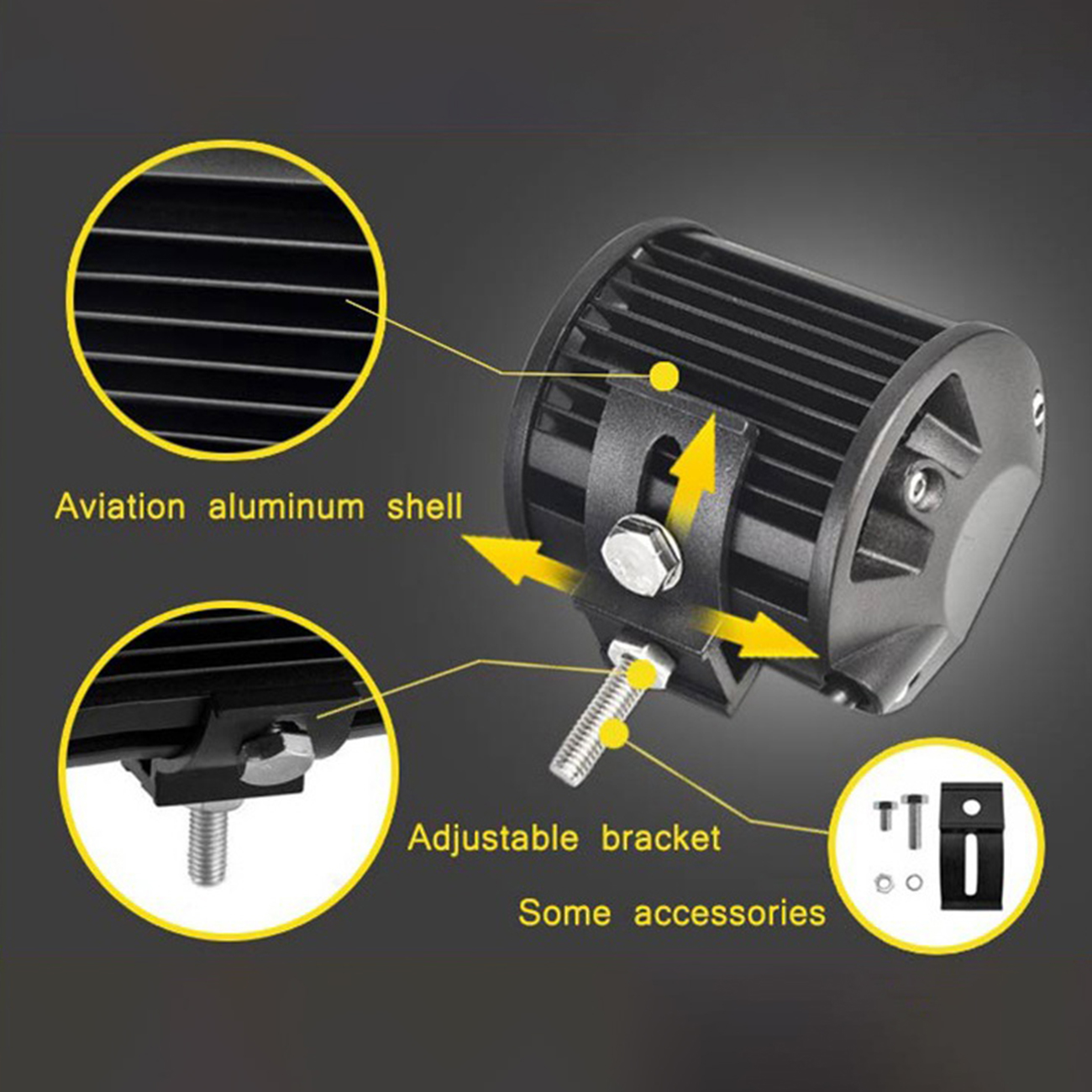 Aviation aluminum shell

Adjustable bracket

Some accessories