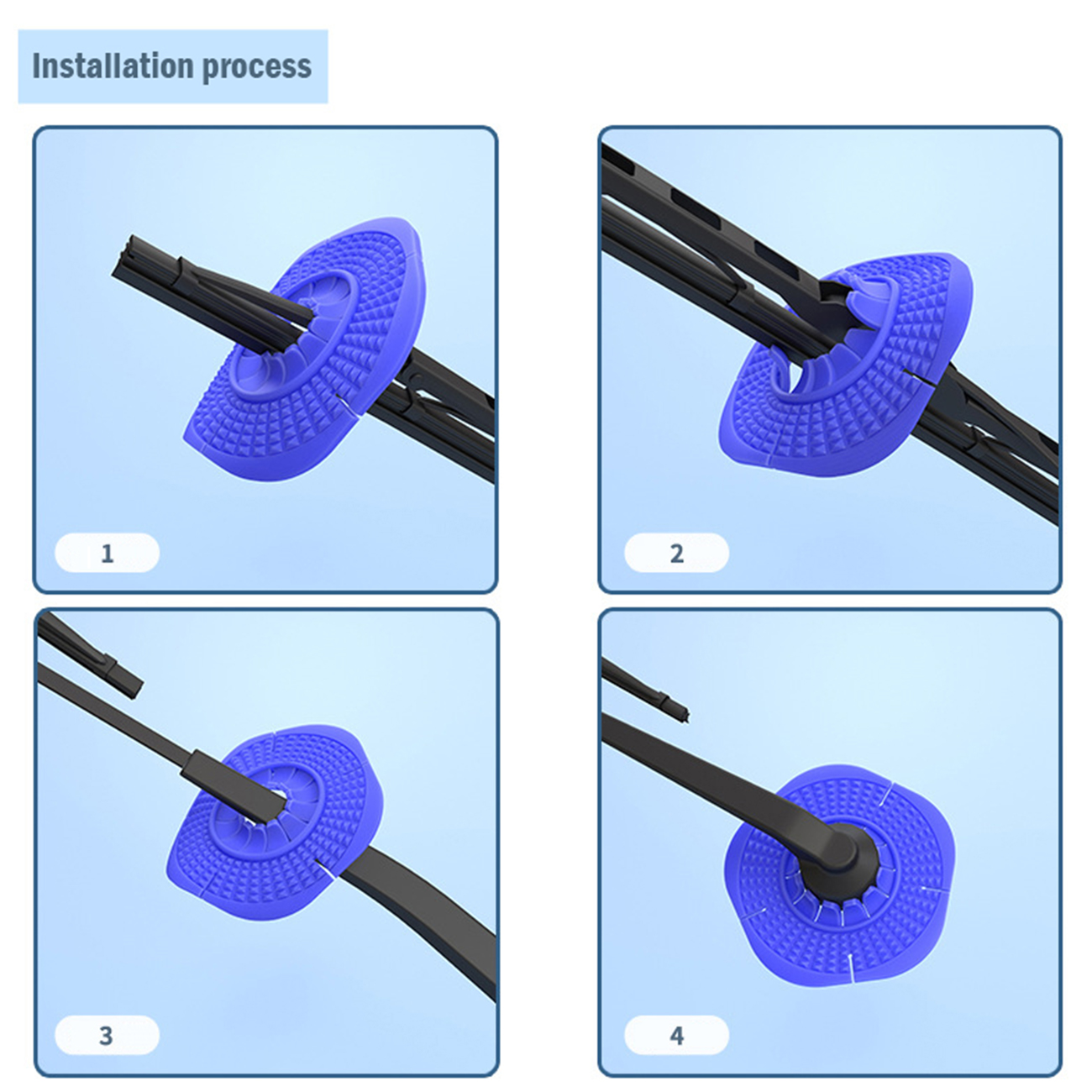 Installation process

1

2

3

4