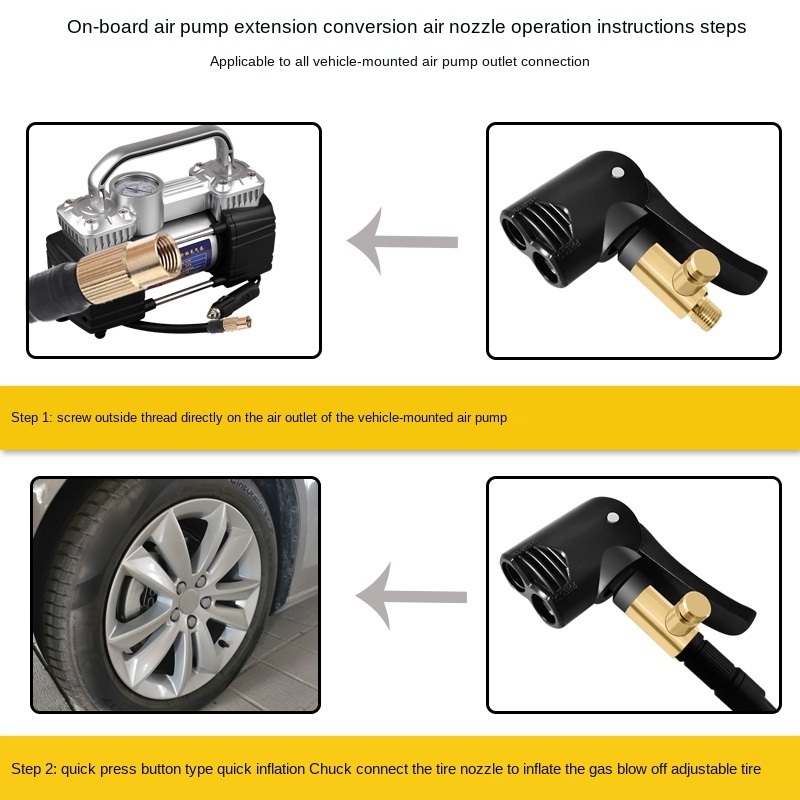 On-board air pump extension conversion air nozzle operation instructions steps

Applicable to all vehicle-mounted air pump outlet connection

Step 1: screw outside thread directly on the air outlet of the vehicle-mounted air pump

Step 2: quick press button type quick inflation Chuck connect the tire nozzle to inflate the gas blow off adjustable tire