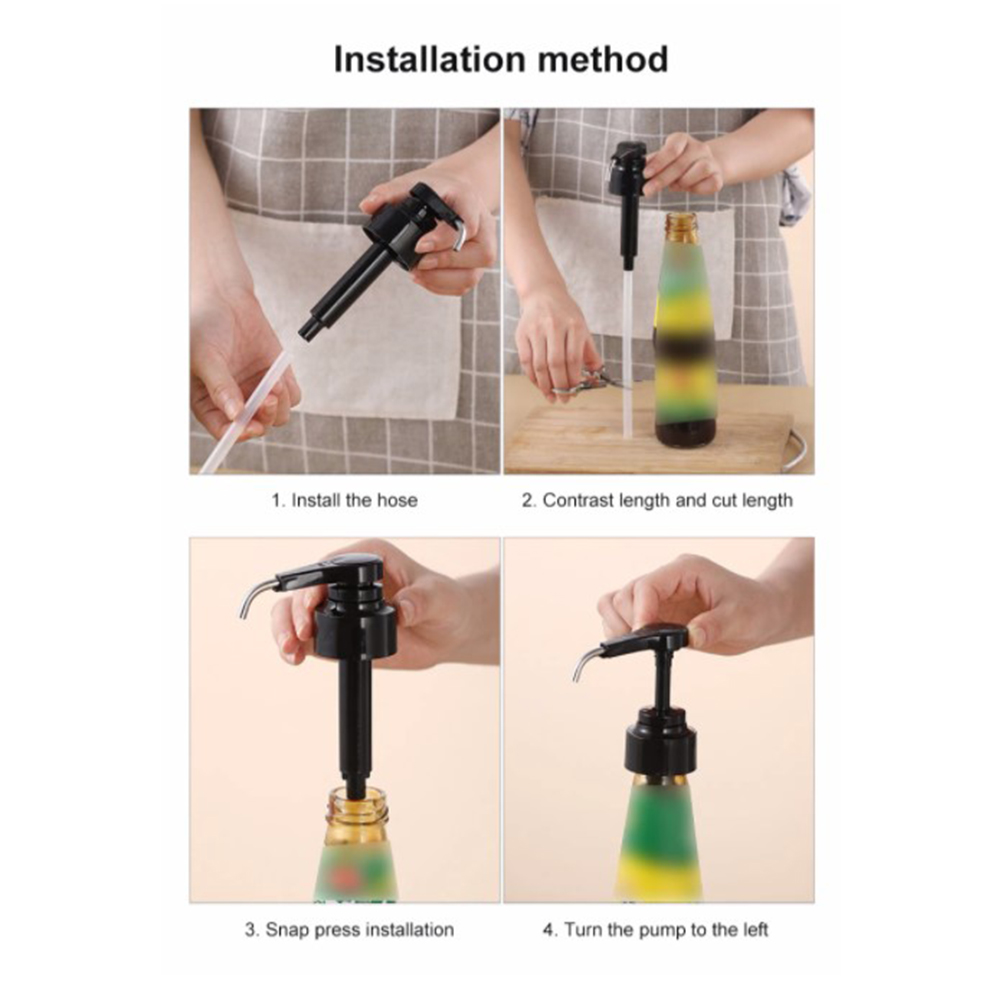 Installation method

1. Install the hose

2. Contrast length and cut length

3. Snap press installation

4. Turn the pump to the left