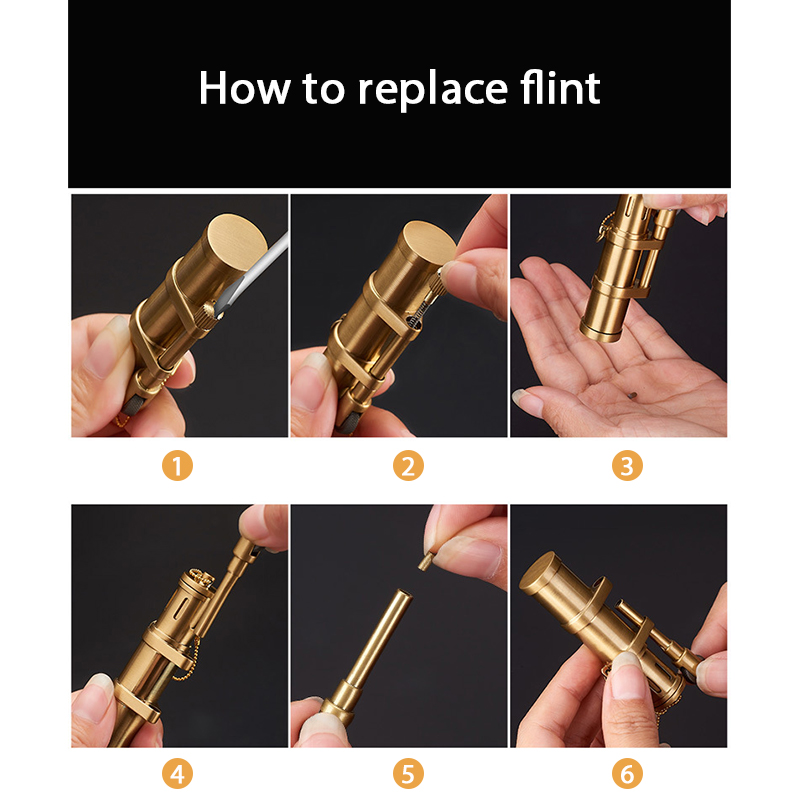 How to replace flint

1

2

3

4

5

6