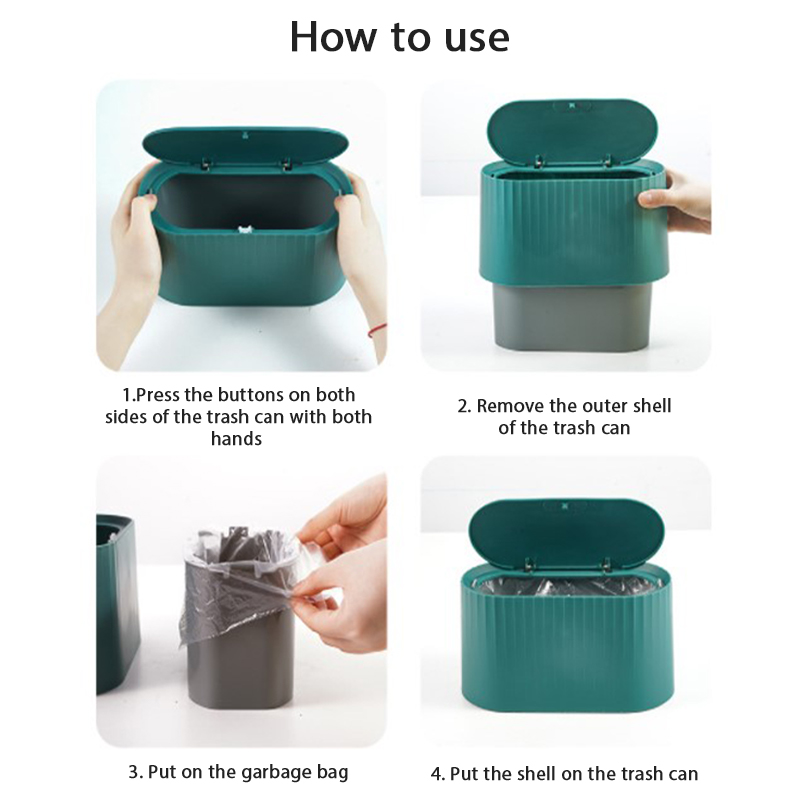 How to use

1.Press the buttons on both sides of the trash can with both hands

2. Remove the outer shell of the trash can

3. Put on the garbage bag

4. Put the shell on the trash can