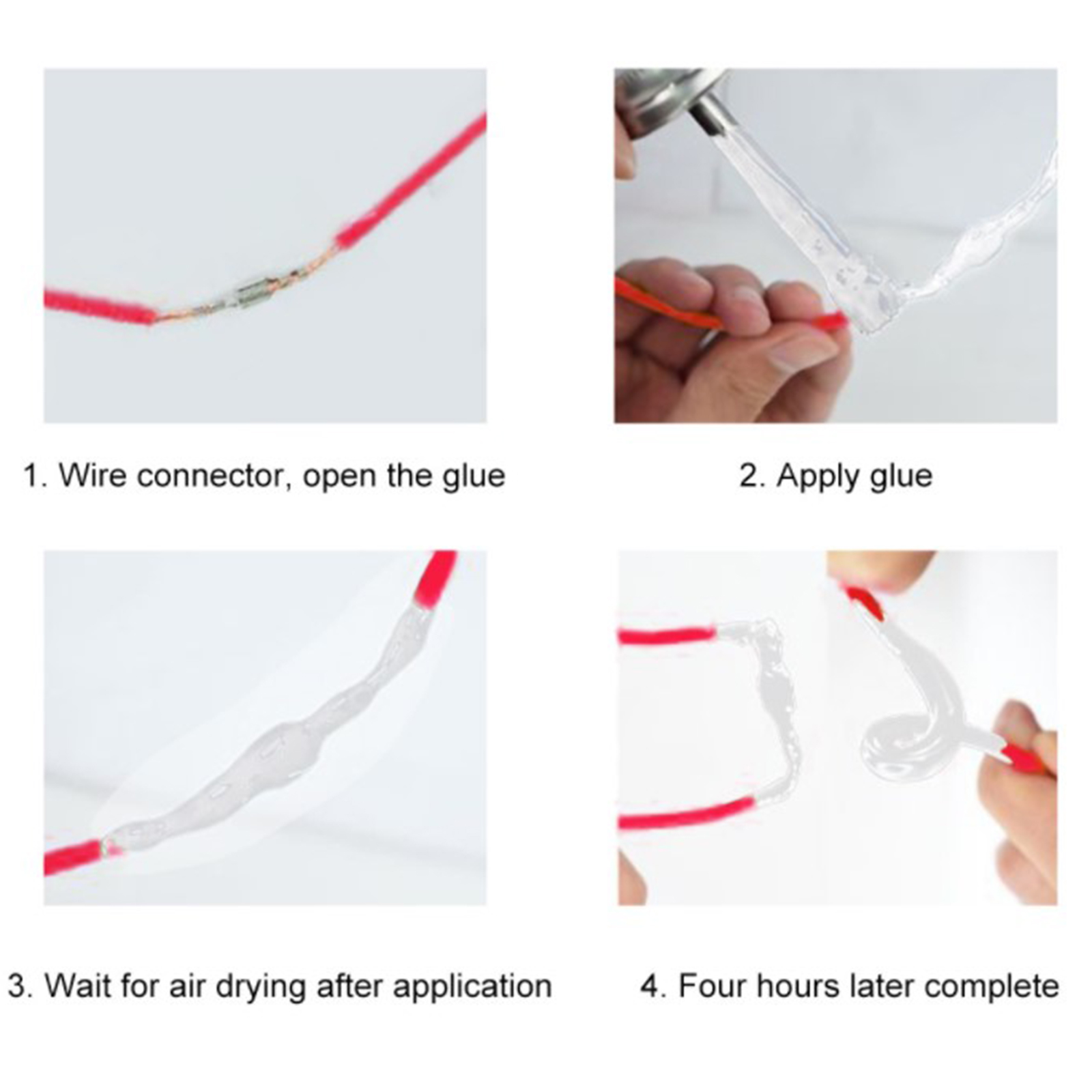 1. Wire connector, open the glue

2. Apply glue

3. Wait for air drying after application

4. Four hours later complete