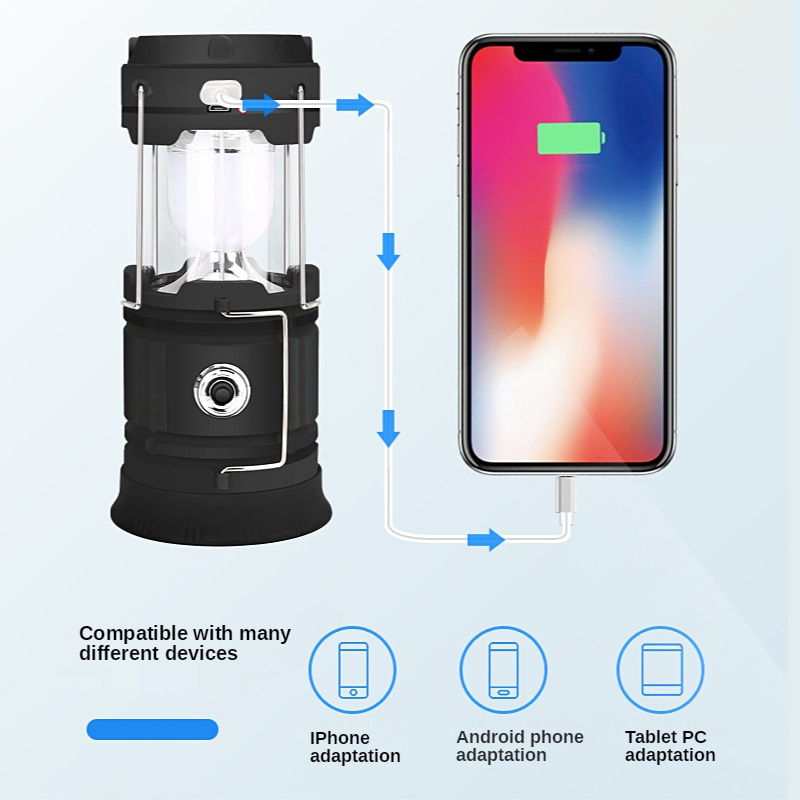 Compatible with many different devices

IPhone adaptation

Android phone adaptation

Tablet PC adaptation