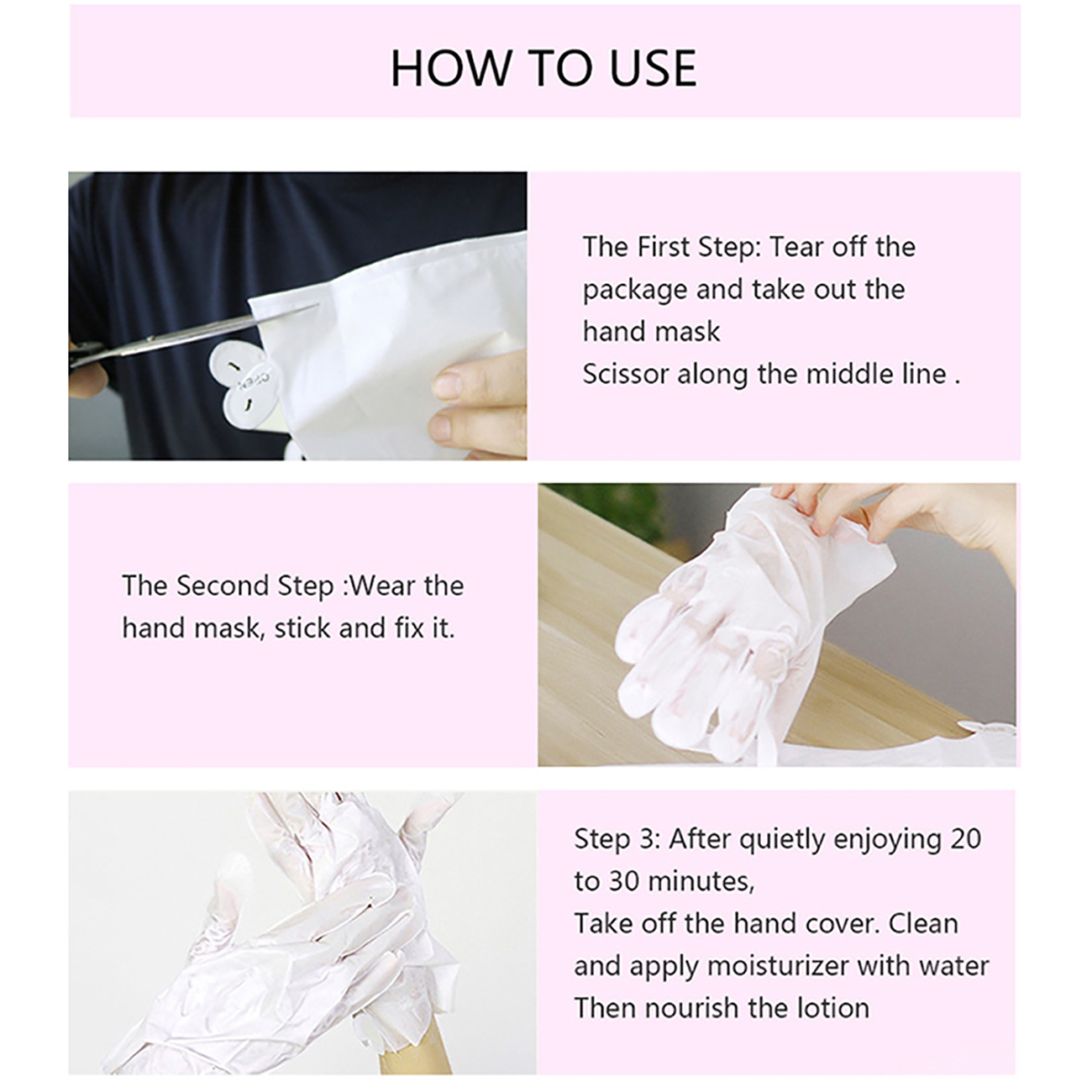 HOW TO USE

The First Step: Tear off the package and take out the hand mask
Scissor along the middle line .

The Second Step :Wear the hand mask, stick and fix it.

Step 3: After quietly enjoying 20 to 30 minutes,
Take off the hand cover. Clean and apply moisturizer with water
Then nourish the lotion