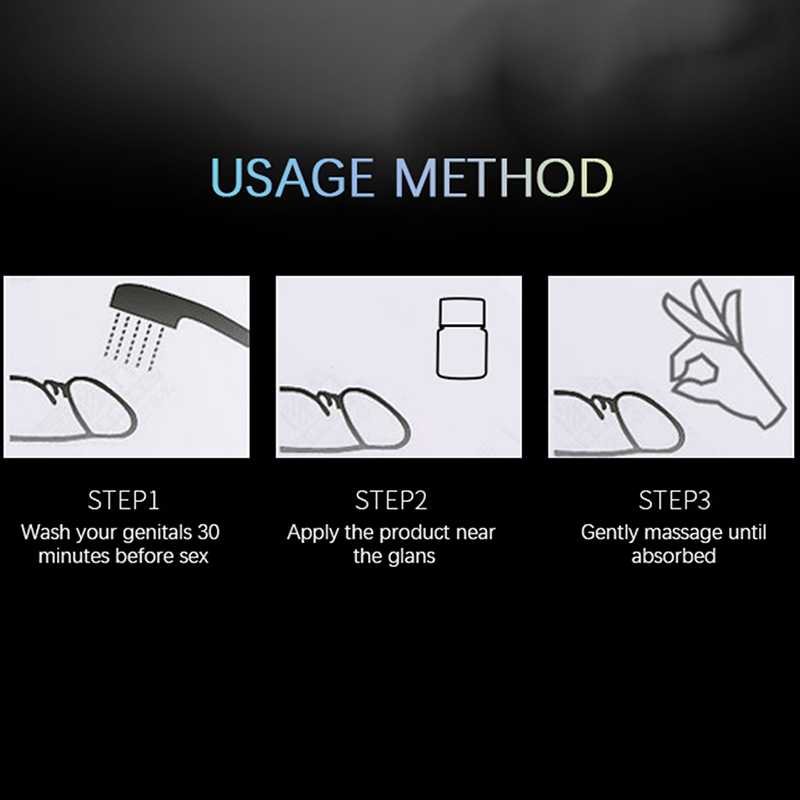 USAGE METHOD

STEP1
Wash your genitals 30 minutes before sex

STEP2
Apply the product near the glans

STEP3
Gently massage until absorbed