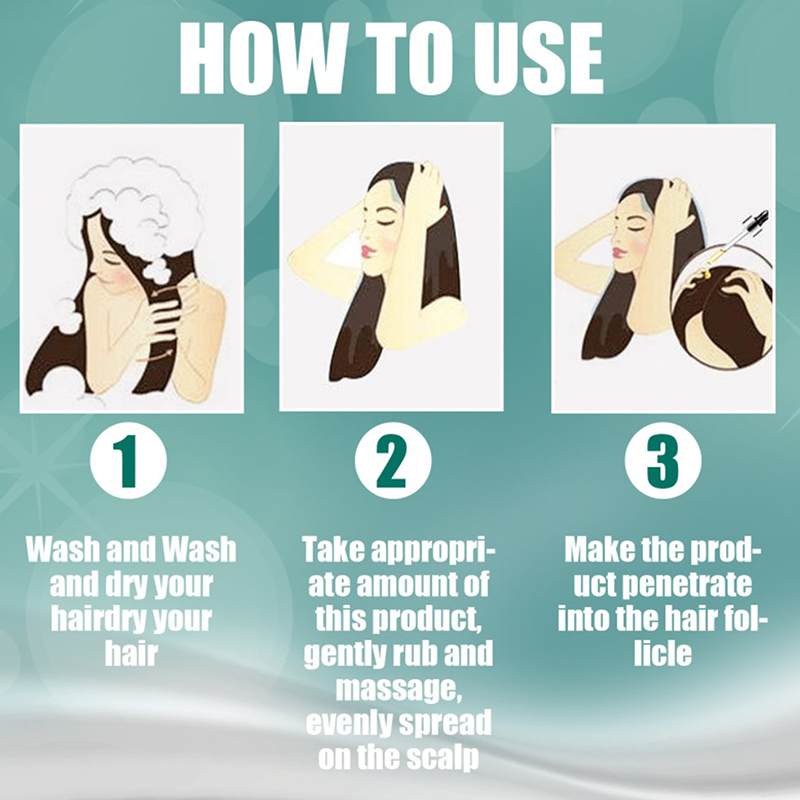 HOW TO USE

1

Wash and Wash and dry your hairdry your hair

2

Take appropriate amount of this product, gently rub and massage, evenly spread on the scalp

3

Make the product penetrate into the hair follicle