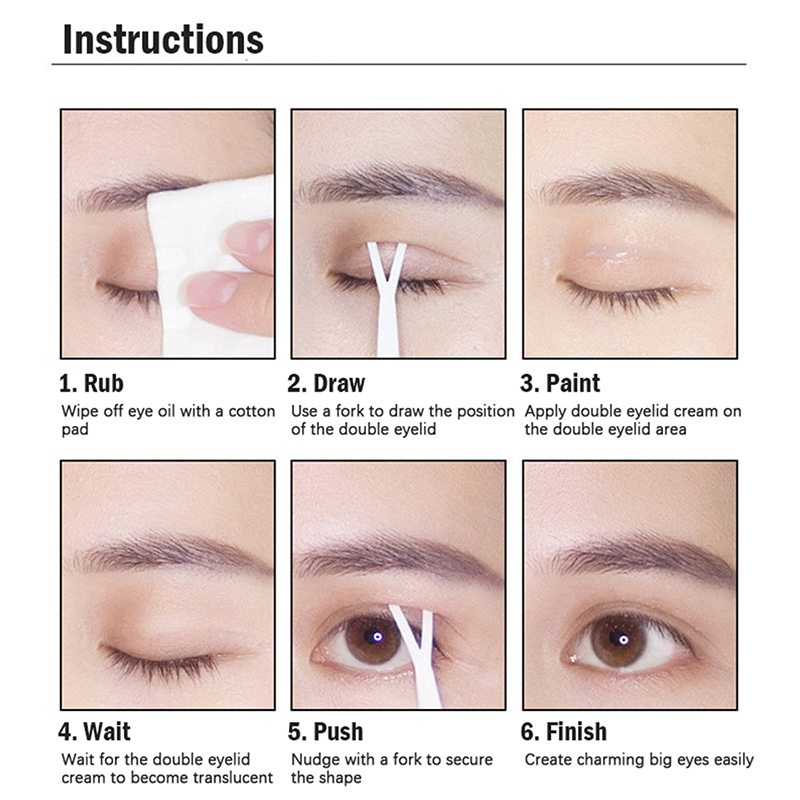 Instructions

1. Rub
Wipe off eye oil with a cotton pad

2. Draw
Use a fork to draw the position of the double eyelid

3. Paint
Apply double eyelid cream on the double eyelid area

4. Wait
Wait for the double eyelid cream to become translucent

5. Push
Nudge with a fork to secure the shape

6. Finish
Create charming big eyes easily