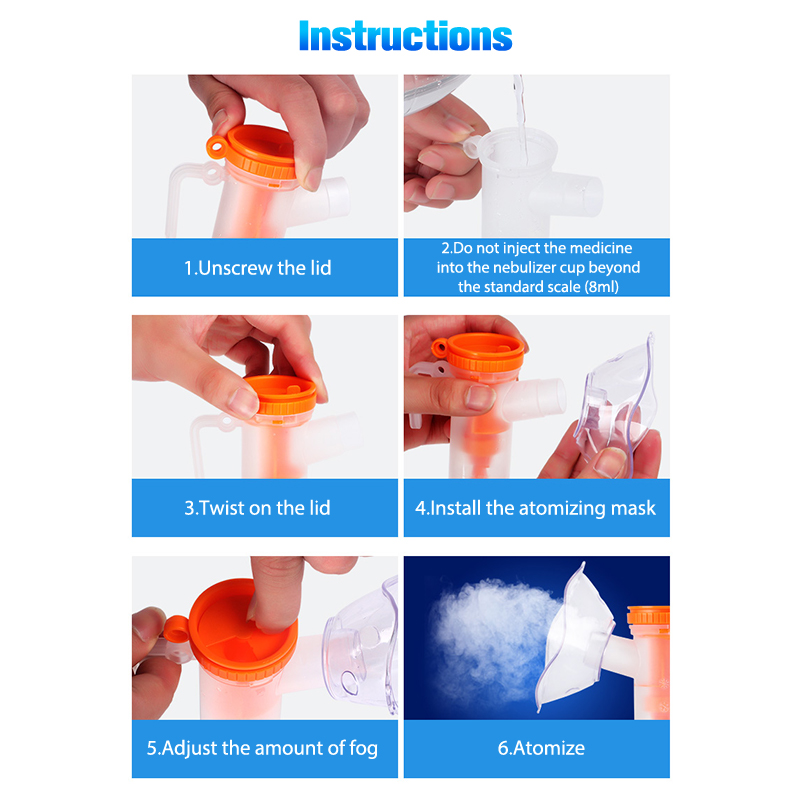 Instructions

1.Unscrew the lid

2.Do not inject the medicine into the nebulizer cup beyond the standard scale (8ml)

3.Twist on the lid

4.Install the atomizing mask

5.Adjust the amount of fog

6.Atomize