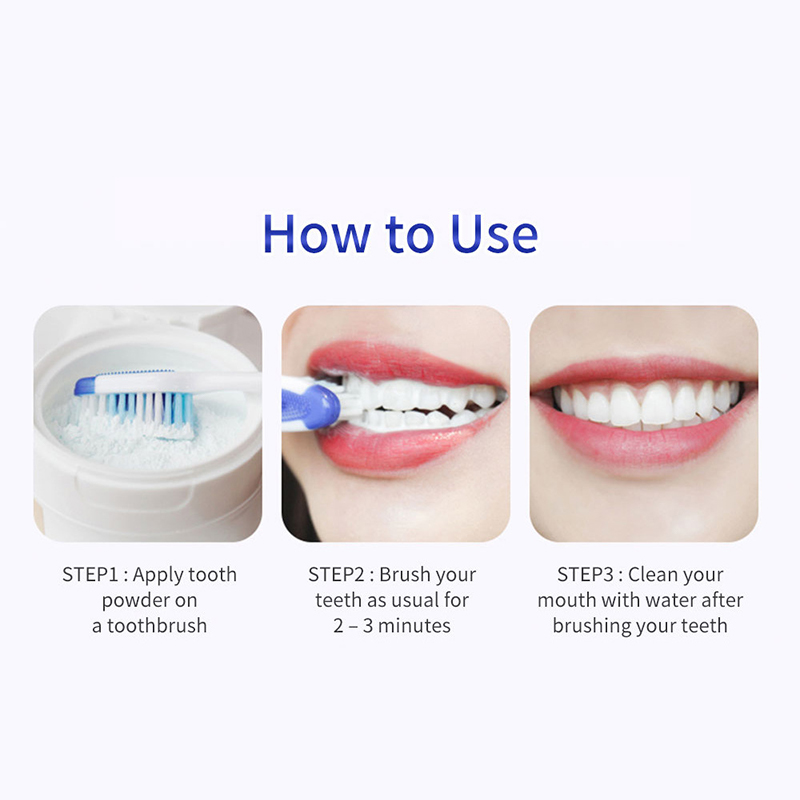 How to Use

STEP1 : Apply tooth powder on a toothbrush

STEP2 : Brush your teeth as usual for 2 – 3 minutes

STEP3 : Clean your mouth with water after brushing your teeth