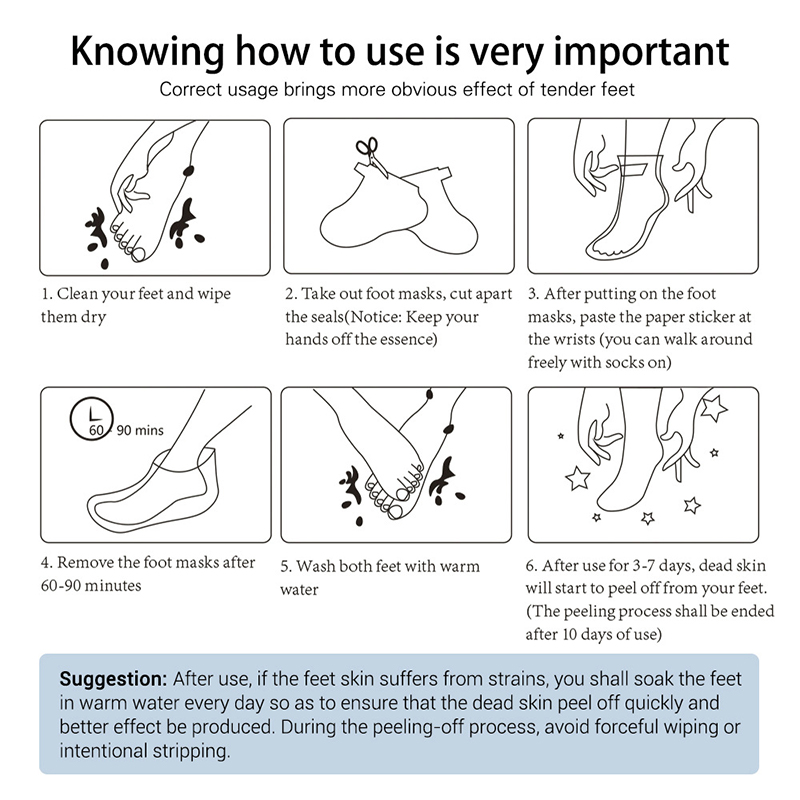 Knowing how to use is very important

Correct usage brings more obvious effect of tender feet

1. Clean your feet and wipe them dry

2. Take out foot masks, cut apart the seals(Notice: Keep your hands off the essence)

3. After putting on the foot masks, paste the paper sticker at the wrists (you can walk around freely with socks on)

60 90 mins

4. Remove the foot masks after 60-90 minutes

5. Wash both feet with warm water

6. After use for 3-7 days, dead skin will start to peel off from your feet. (The peeling process shall be ended after 10 days of use)

Suggestion: After use, if the feet skin suffers from strains, you shall soak the feet in warm water every day so as to ensure that the dead skin peel off quickly and better effect be produced. During the peeling-off process, avoid forceful wiping or intentional stripping.