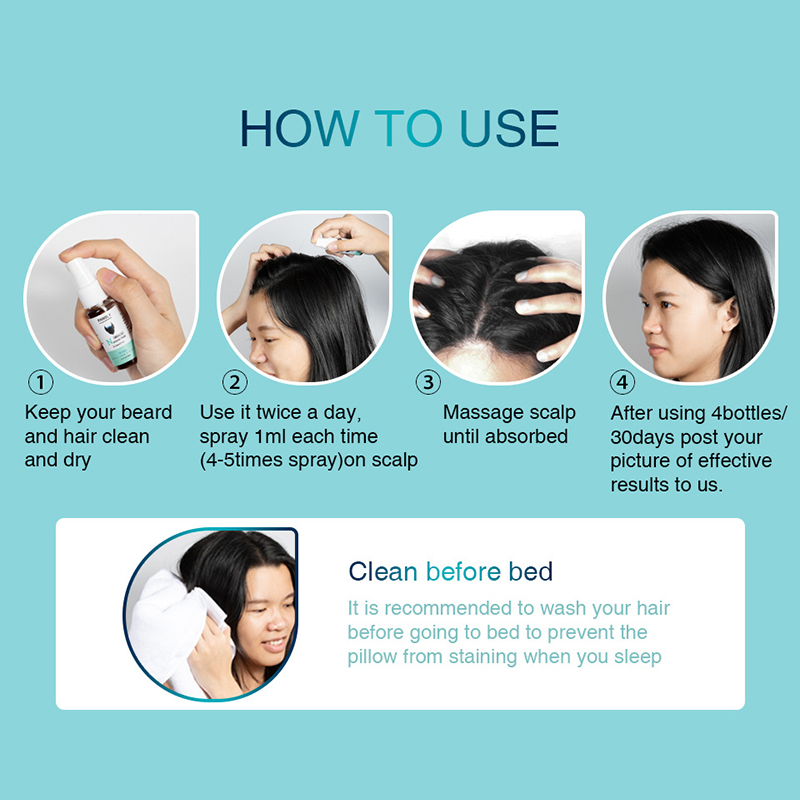 HOW TO USE

①
Keep your beard and hair clean and dry

②
Use it twice a day, spray 1ml each time (4-5times spray)on scalp

③
Massage scalp until absorbed

④
After using 4bottles/ 30days post your picture of effective results to us.

Clean before bed
It is recommended to wash your hair before going to bed to prevent the pillow from staining when you sleep