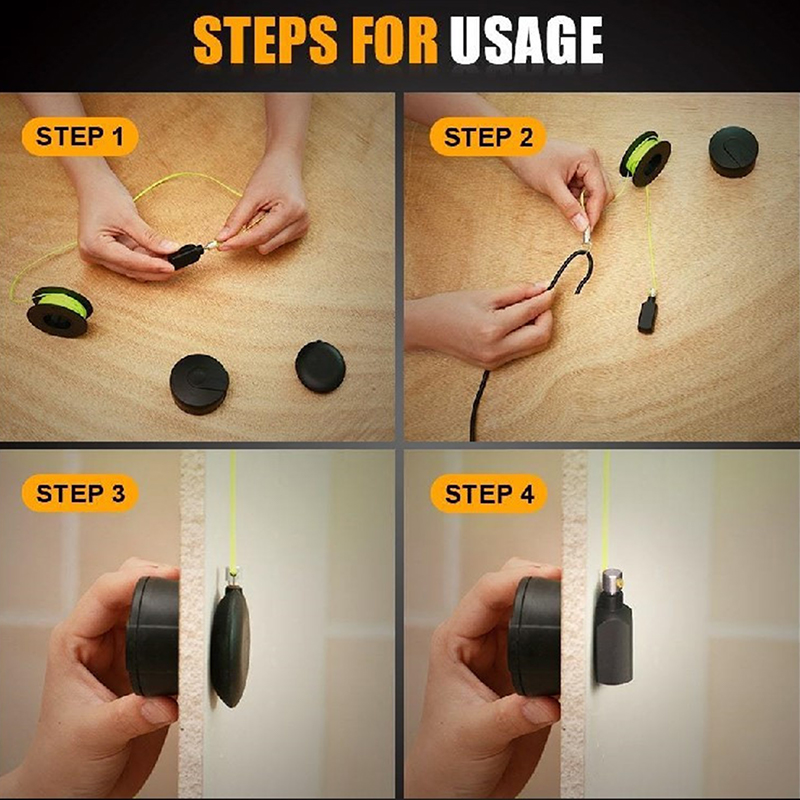 STEPS FOR USAGE

STEP 1

STEP 2

STEP 3

STEP 4