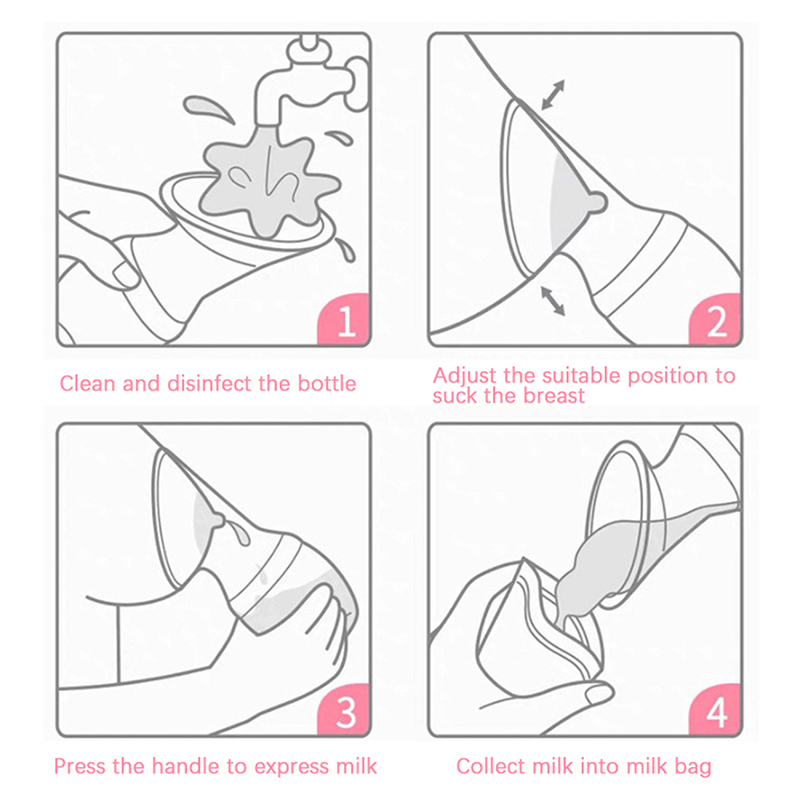 1

Clean and disinfect the bottle

2

Adjust the suitable position to suck the breast

3

Press the handle to express milk

4

Collect milk into milk bag