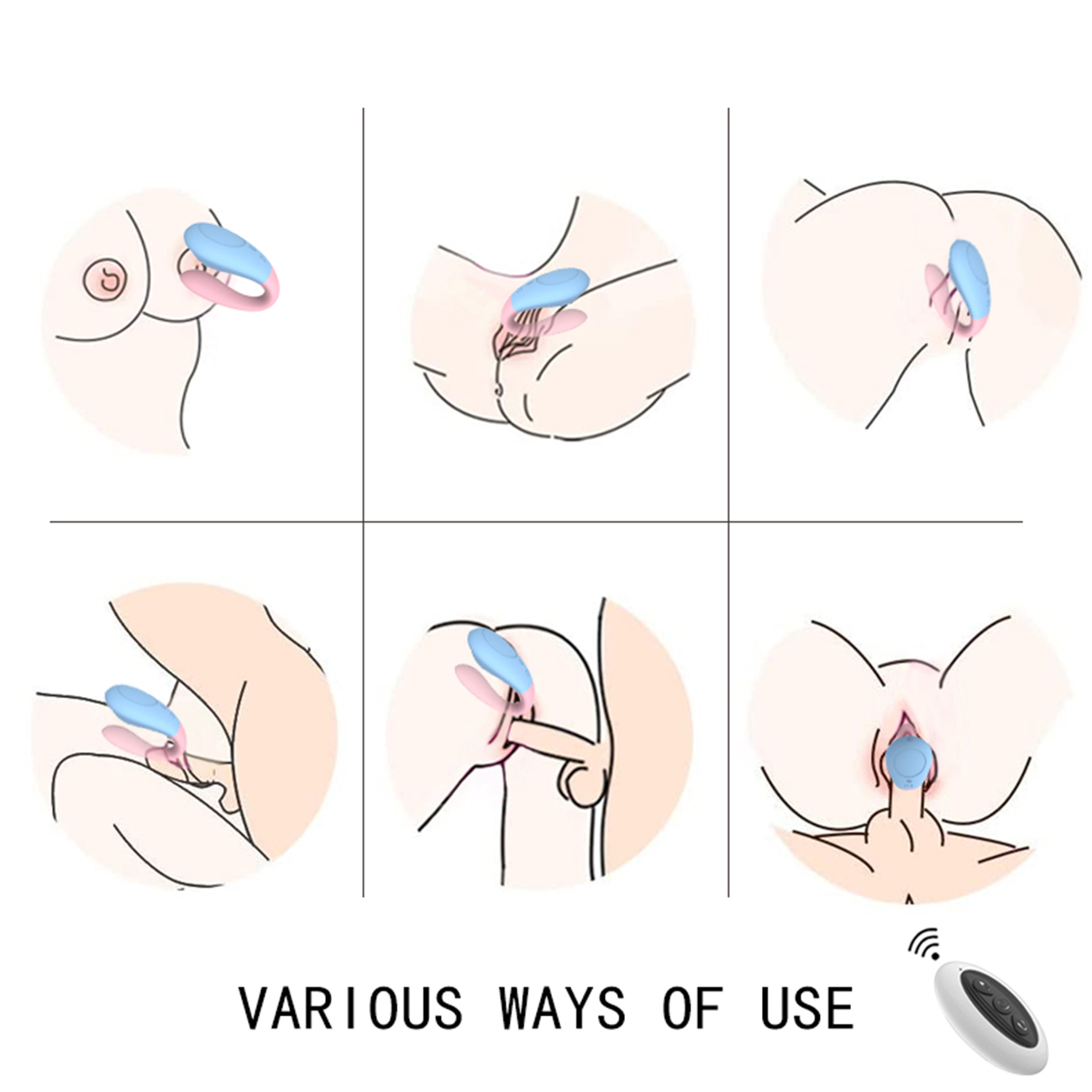 VARIOUS WAYS OF USE