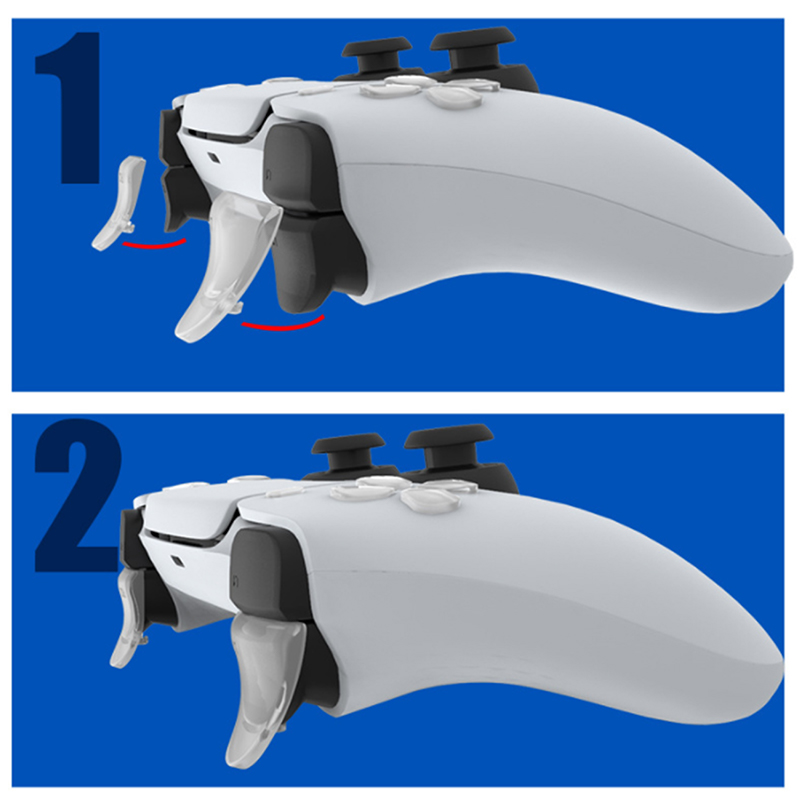 1

2