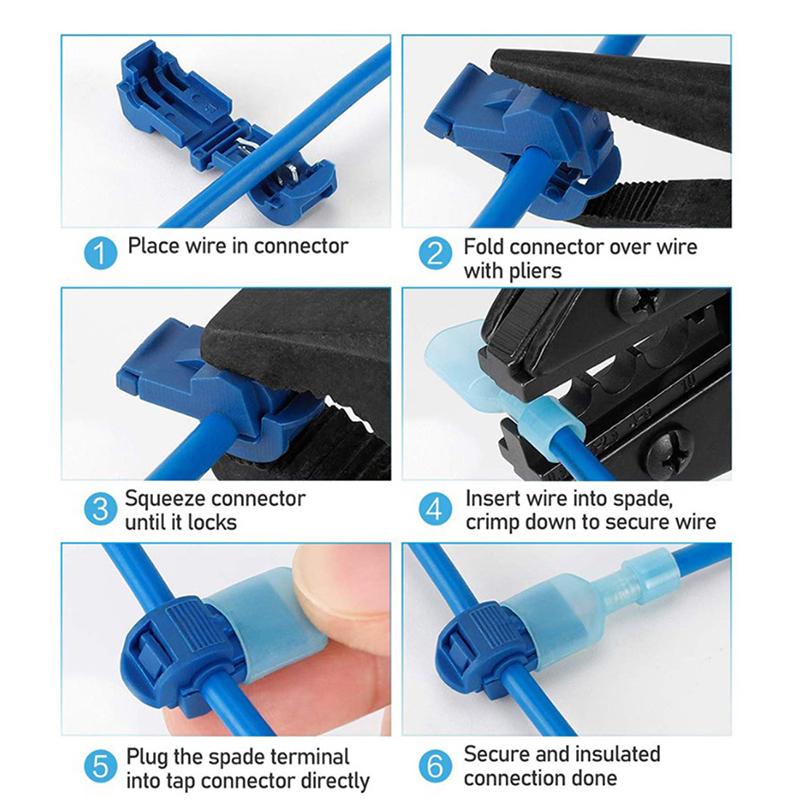 1 Place wire in connector

2 Fold connector over wire with pliers

3 Squeeze connector until it locks

4 Insert wire into spade, crimp down to secure wire

5 Plug the spade terminal into tap connector directly

6 Secure and insulated connection done