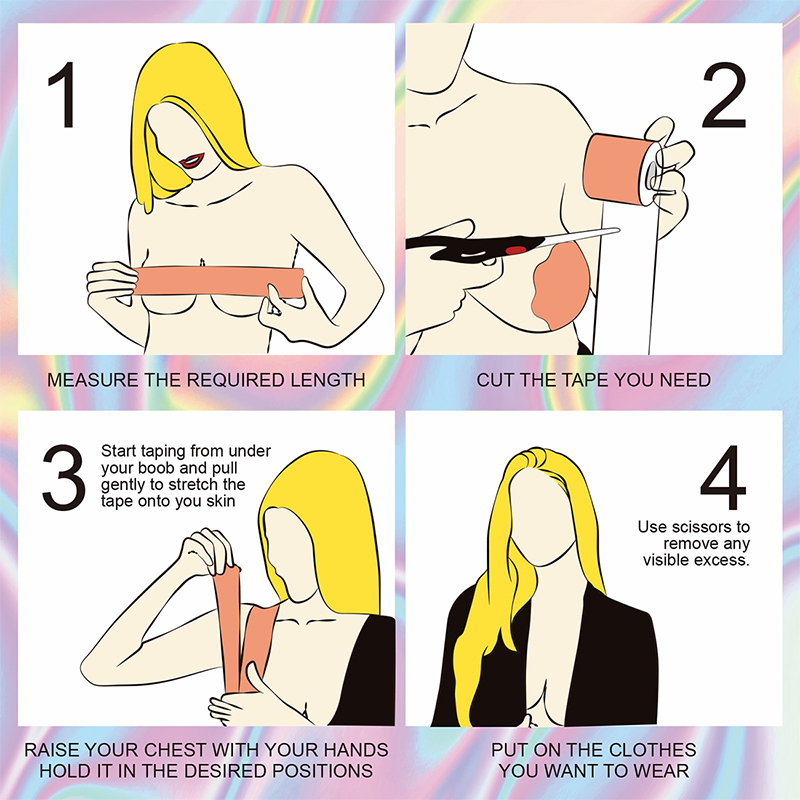 1

MEASURE THE REQUIRED LENGTH

2

CUT THE TAPE YOU NEED

3

Start taping from under your boob and pull gently to stretch the tape onto you skin

RAISE YOUR CHEST WITH YOUR HANDS HOLD IT IN THE DESIRED POSITIONS

4

Use scissors to remove any visible excess.

PUT ON THE CLOTHES YOU WANT TO WEAR