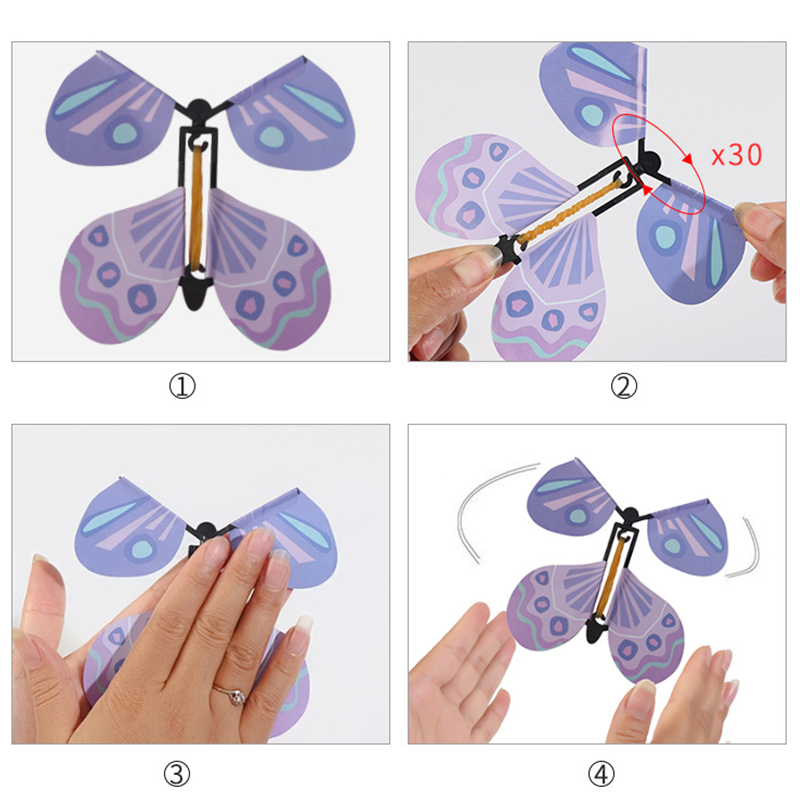 ①

x30

②

③

④