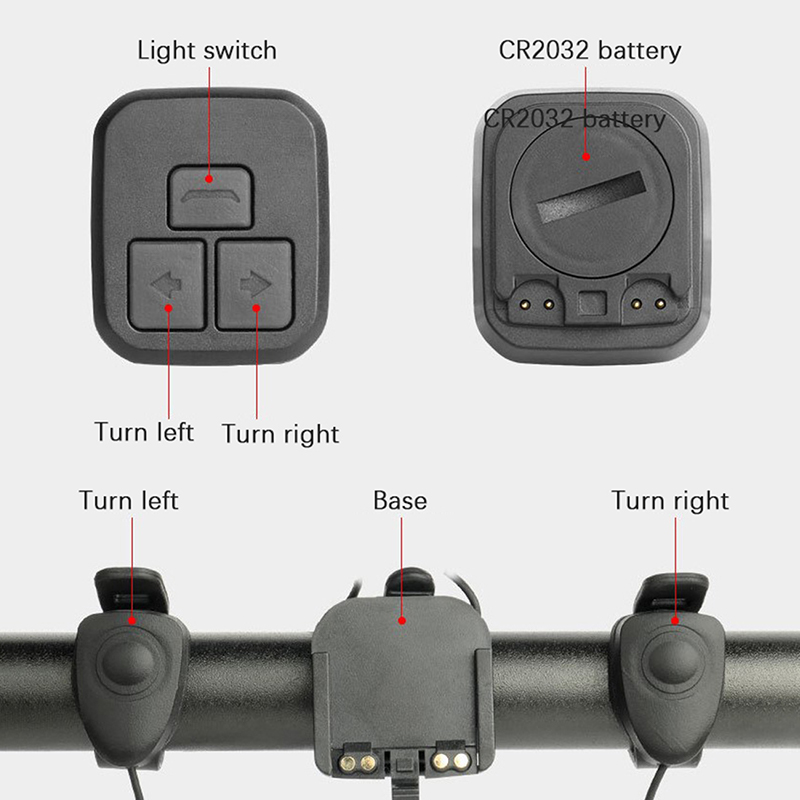 Light switch

CR2032 battery

CR2032 battery

Turn left

Turn right

Turn left

Base

Turn right