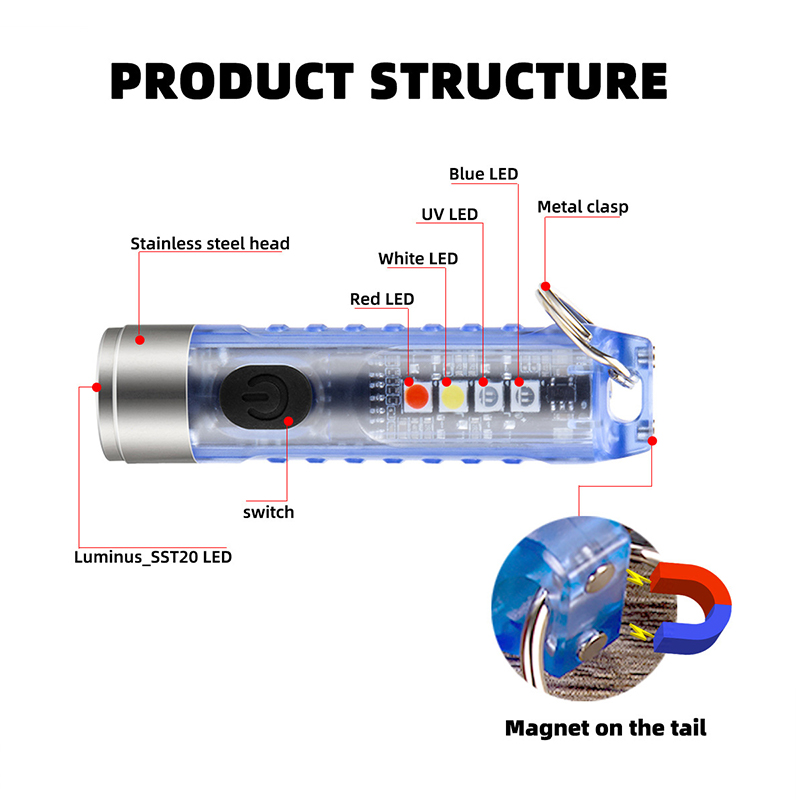 PRODUCT STRUCTURE

Blue LED

UV LED

Metal clasp

Stainless steel head

White LED

Red LED

switch

Luminus_SST20 LED

Magnet on the tail