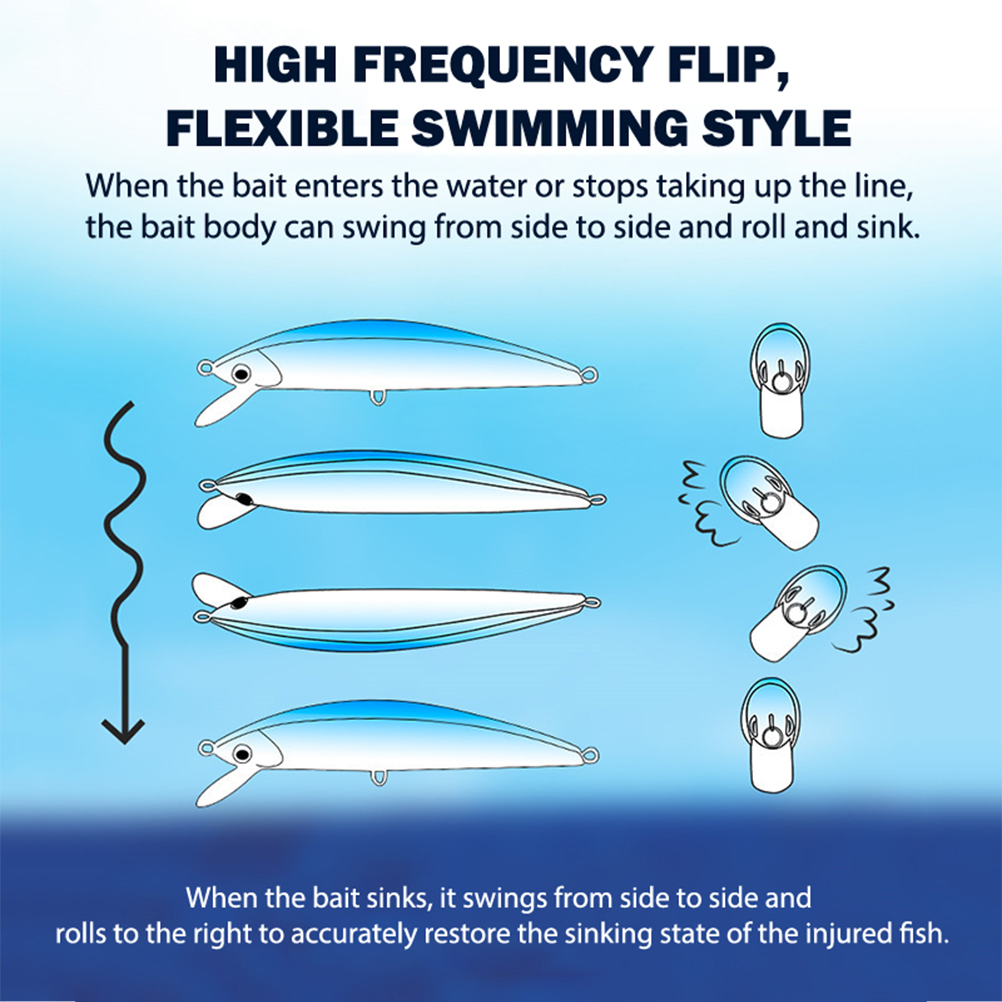 HIGH FREQUENCY FLIP, FLEXIBLE SWIMMING STYLE

When the bait enters the water or stops taking up the line, the bait body can swing from side to side and roll and sink.

When the bait sinks, it swings from side to side and rolls to the right to accurately restore the sinking state of the injured fish.