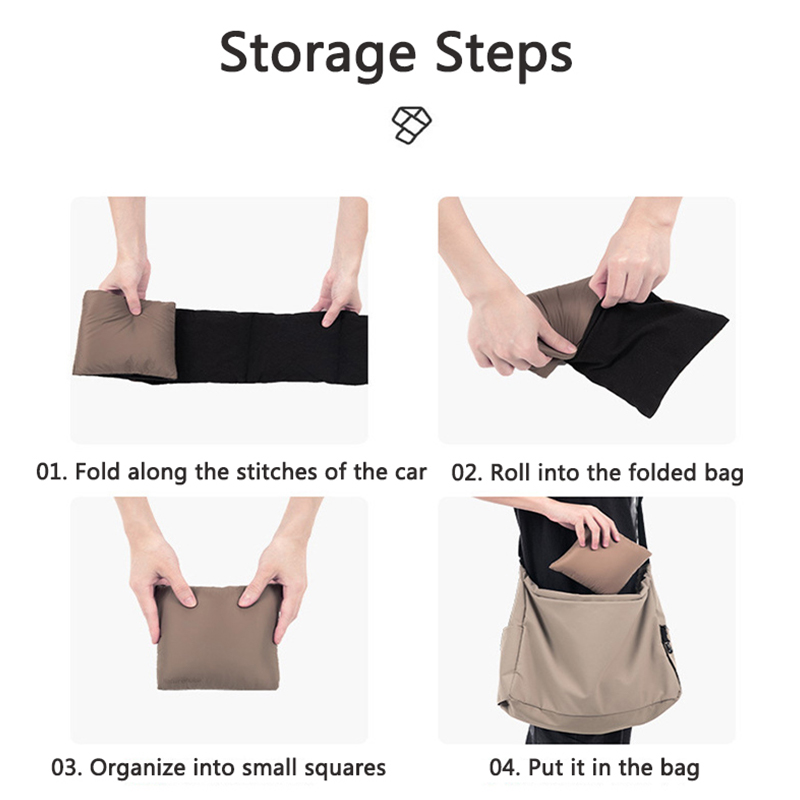 Storage Steps

01. Fold along the stitches of the car

02. Roll into the folded bag

03. Organize into small squares

04. Put it in the bag