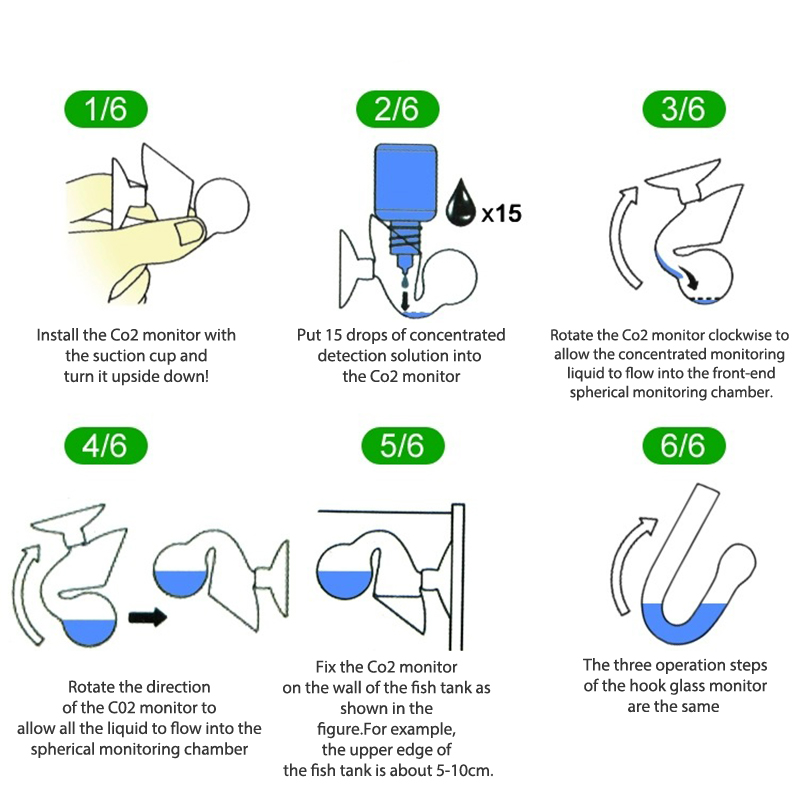 1/6

Install the Co2 monitor with the suction cup and turn it upside down!

2/6

x15

Put 15 drops of concentrated detection solution into the Co2 monitor

3/6

Rotate the Co2 monitor clockwise to allow the concentrated monitoring liquid to flow into the front-end spherical monitoring chamber.

4/6

Rotate the direction of the C02 monitor to allow all the liquid to flow into the spherical monitoring chamber

5/6

Fix the Co2 monitor on the wall of the fish tank as shown in the figure.For example, the upper edge of the fish tank is about 5-10cm.

6/6

The three operation steps of the hook glass monitor are the same