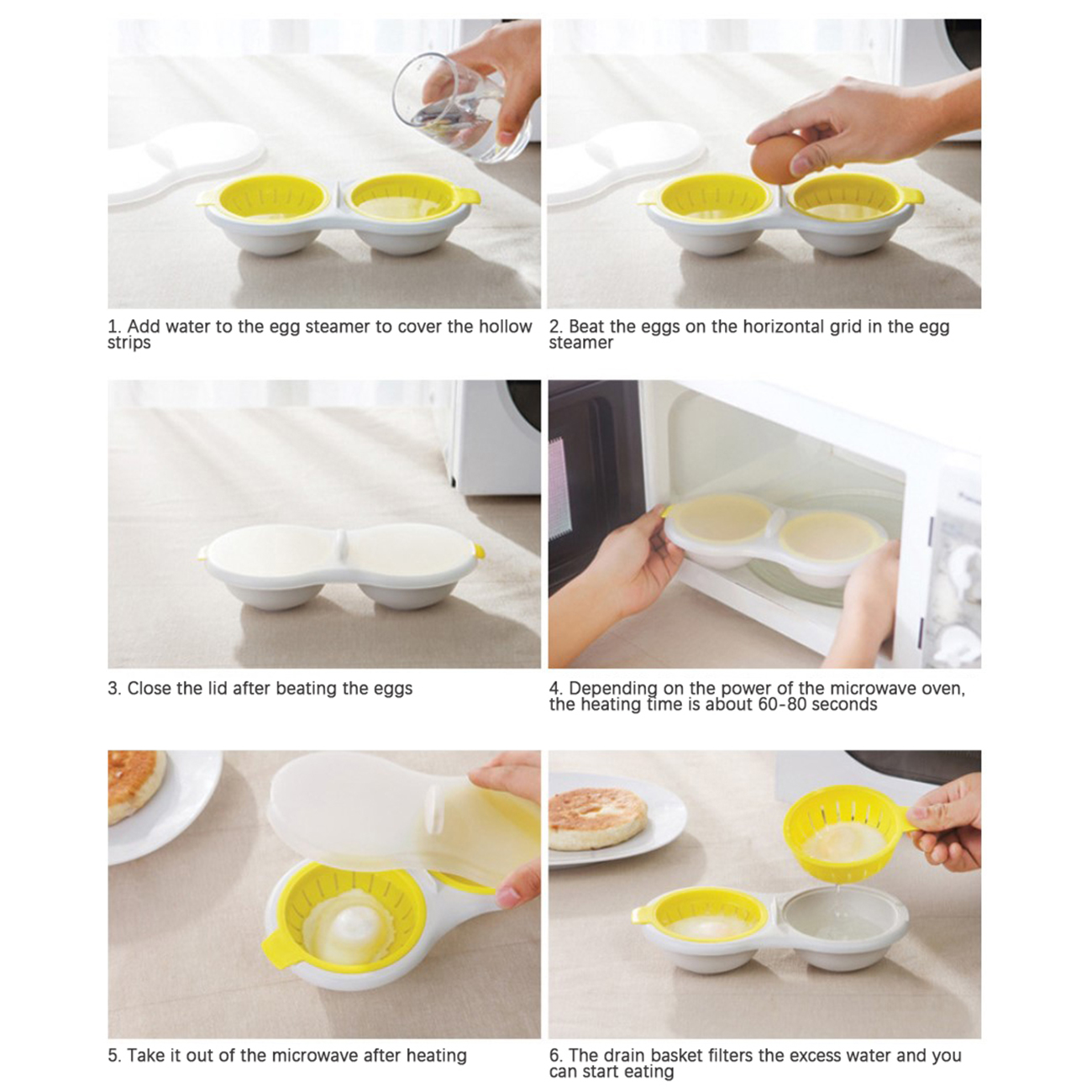 1. Add water to the egg steamer to cover the hollow strips

2. Beat the eggs on the horizontal grid in the egg steamer

3. Close the lid after beating the eggs

4. Depending on the power of the microwave oven, the heating time is about 60-80 seconds

5. Take it out of the microwave after heating

6. The drain basket filters the excess water and you can start eating