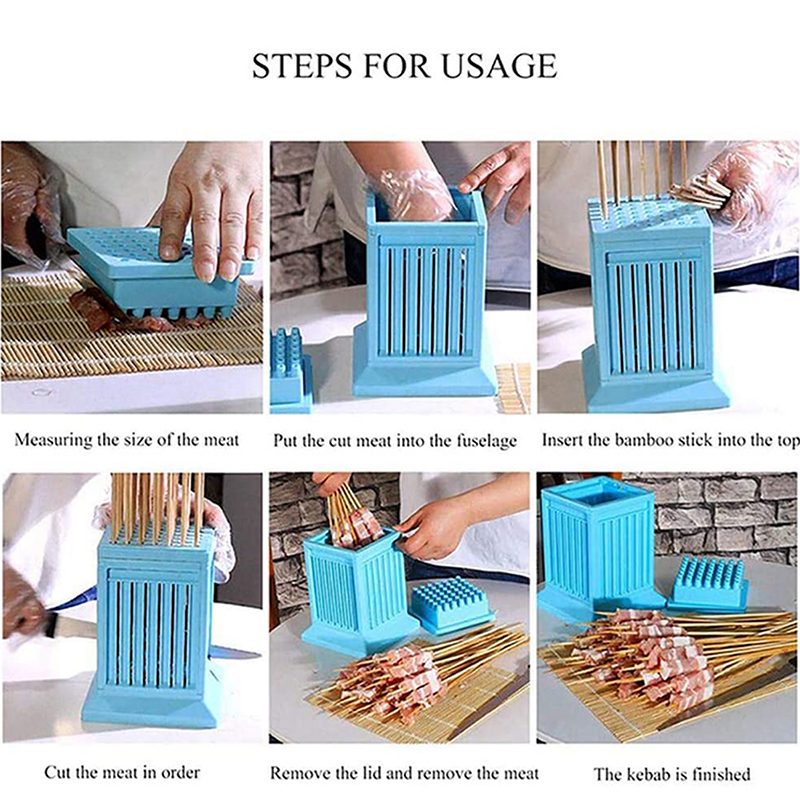 STEPS FOR USAGE

Measuring the size of the meat

Put the cut meat into the fuselage

Insert the bamboo stick into the top

Cut the meat in order

Remove the lid and remove the meat

The kebab is finished