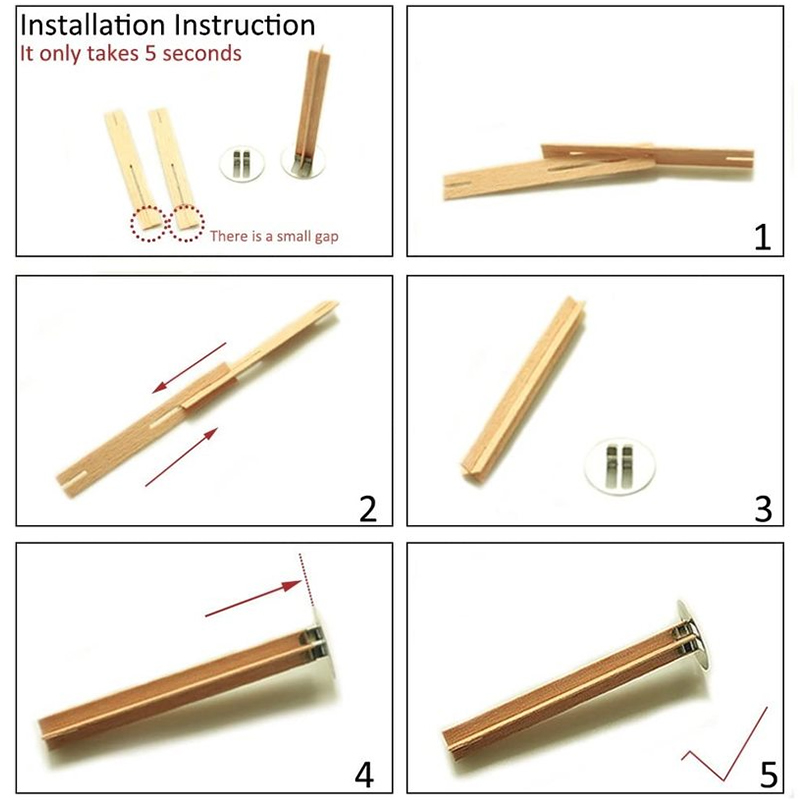 Installation Instruction
It only takes 5 seconds

There is a small gap

1

2

3

4

5