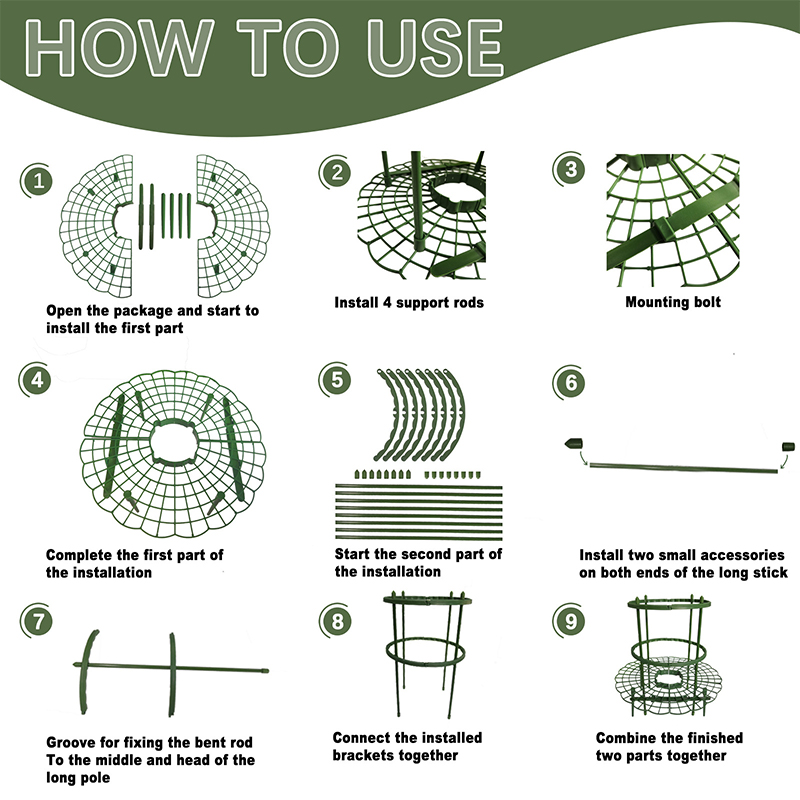 HOW TO USE

1
Open the package and start to install the first part

2
Install 4 support rods

3
Mounting bolt

4
Complete the first part of the installation

5
Start the second part of the installation

6
Install two small accessories on both ends of the long stick

7
Groove for fixing the bent rod To the middle and head of the long pole

8
Connect the installed brackets together

9
Combine the finished two parts together