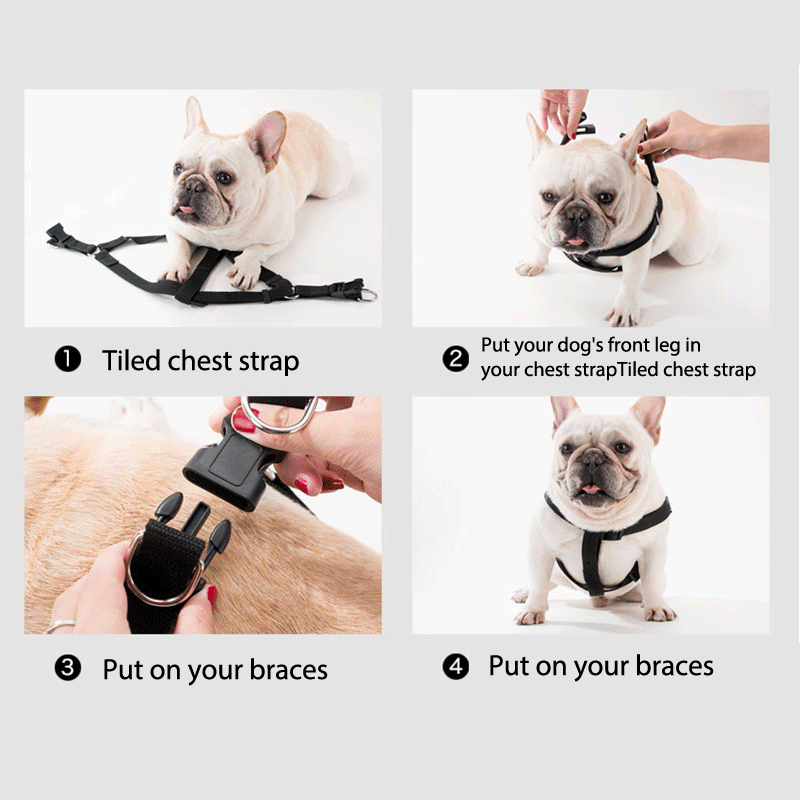 ❶ Tiled chest strap

❷ Put your dog's front leg in your chest strapTiled chest strap

❸ Put on your braces

❹ Put on your braces