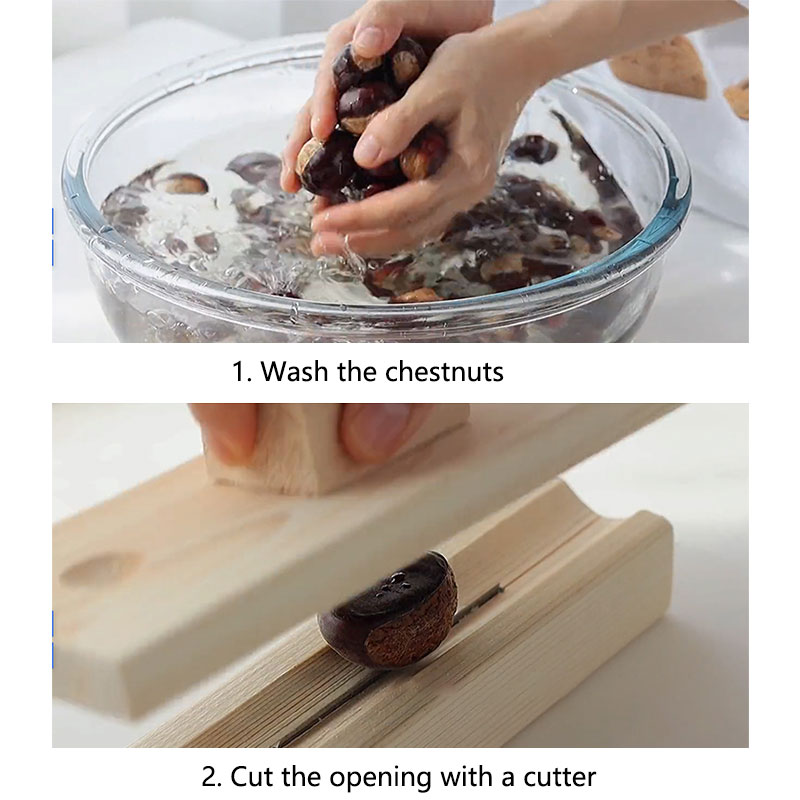 1. Wash the chestnuts

2. Cut the opening with a cutter