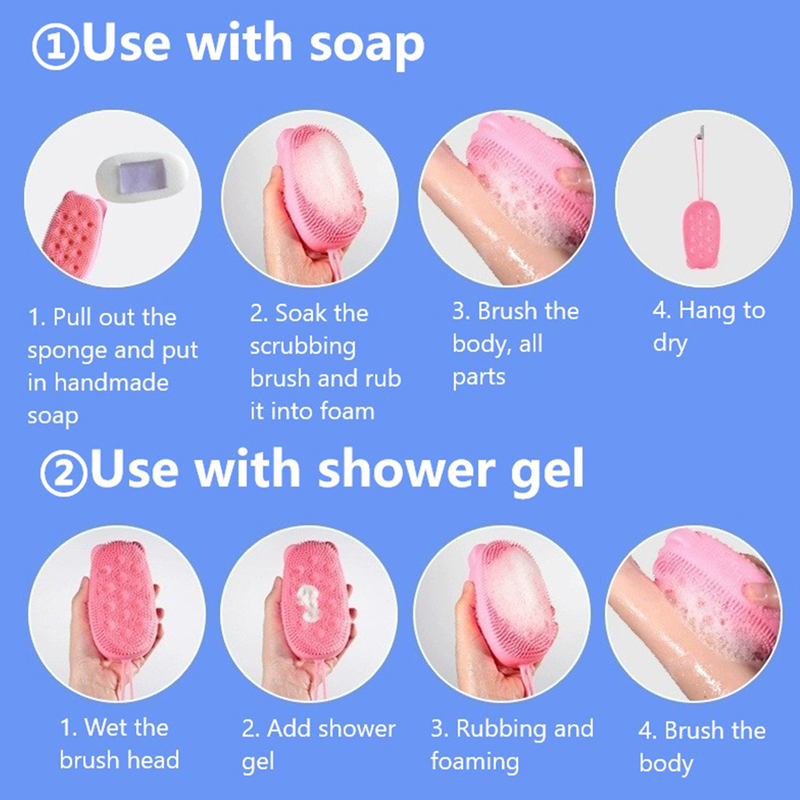 ①Use with soap

1. Pull out the sponge and put in handmade soap

2. Soak the scrubbing brush and rub it into foam

3. Brush the body, all parts

4. Hang to dry

②Use with shower gel

1. Wet the brush head

2. Add shower gel

3. Rubbing and foaming

4. Brush the body