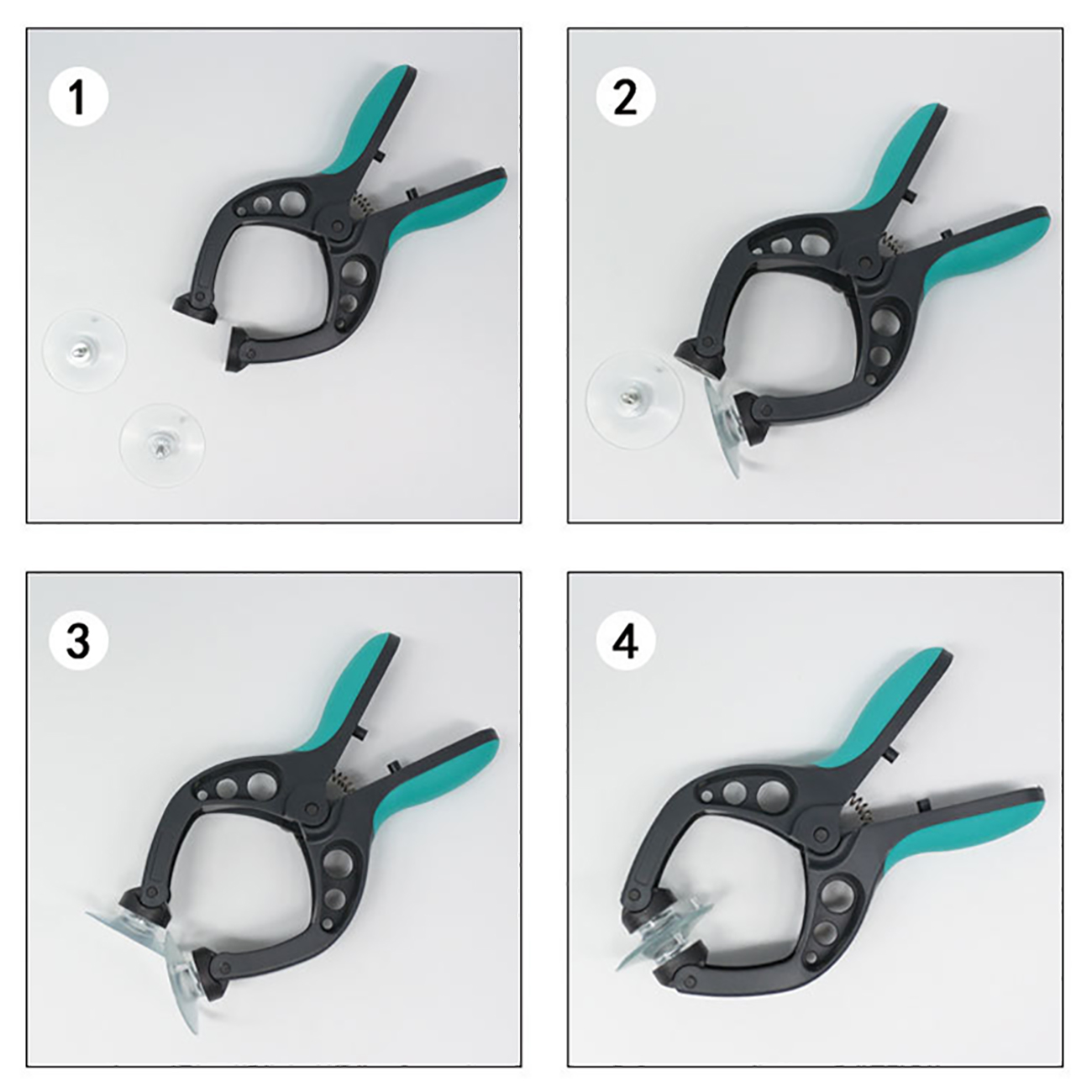 1

2

3

4