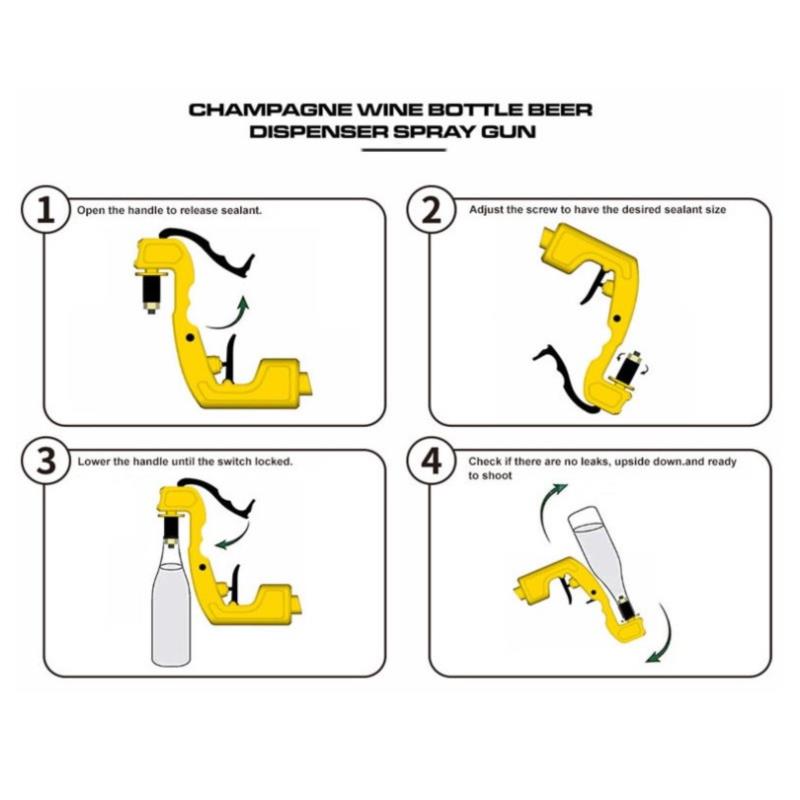 CHAMPAGNE WINE BOTTLE BEER DISPENSER SPRAY GUN

1 Open the handle to release sealant.

2 Adjust the screw to have the desired sealant size

3 Lower the handle until the switch locked.

4 Check if there are no leaks, upside down.and ready to shoot