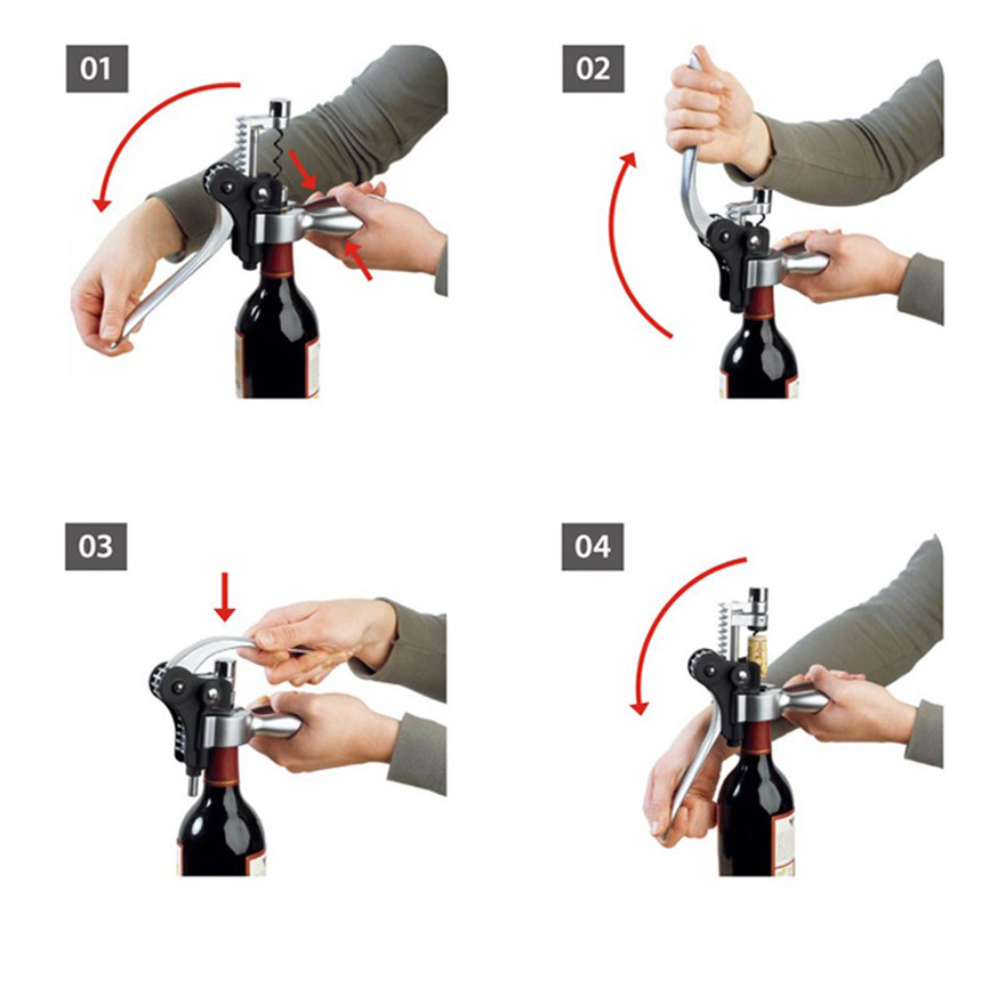 01

02

03

04