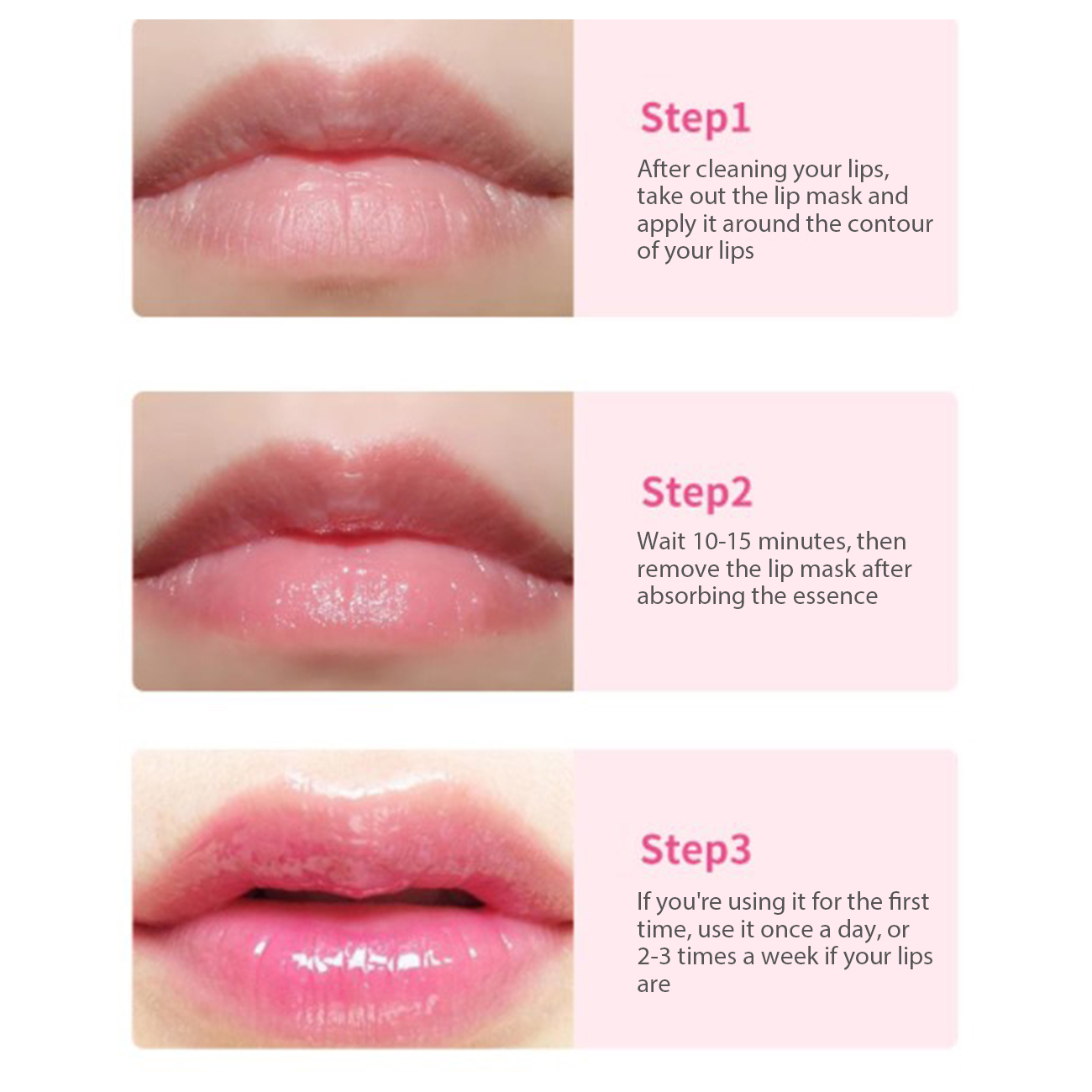 Step1

After cleaning your lips, take out the lip mask and apply it around the contour of your lips

Step2

Wait 10-15 minutes, then remove the lip mask after absorbing the essence

Step3

If you're using it for the first time, use it once a day, or 2-3 times a week if your lips are