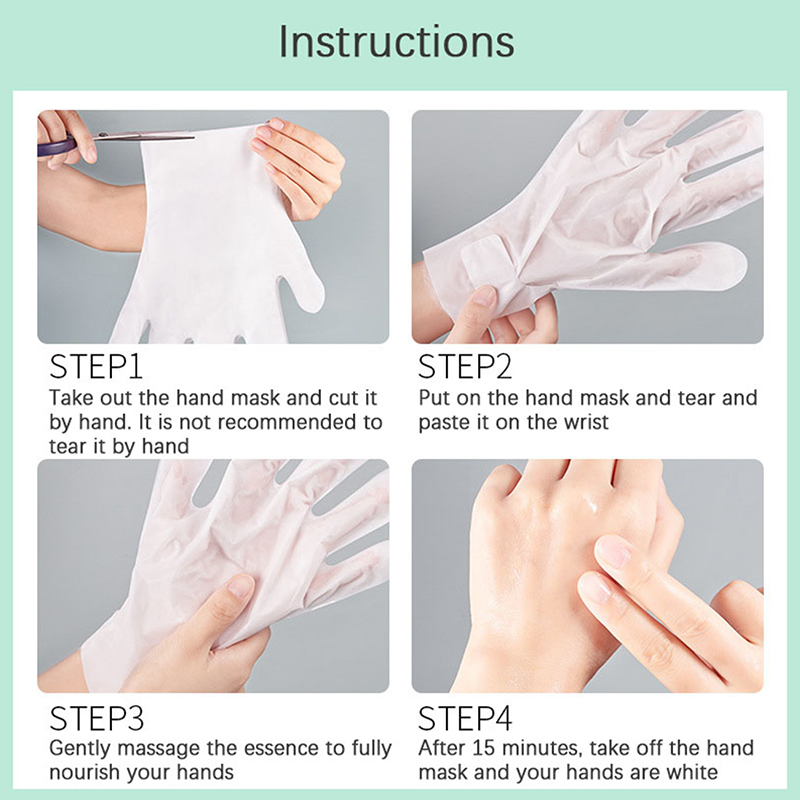 Instructions

STEP1
Take out the hand mask and cut it by hand. It is not recommended to tear it by hand

STEP2
Put on the hand mask and tear and paste it on the wrist

STEP3
Gently massage the essence to fully nourish your hands

STEP4
After 15 minutes, take off the hand mask and your hands are white