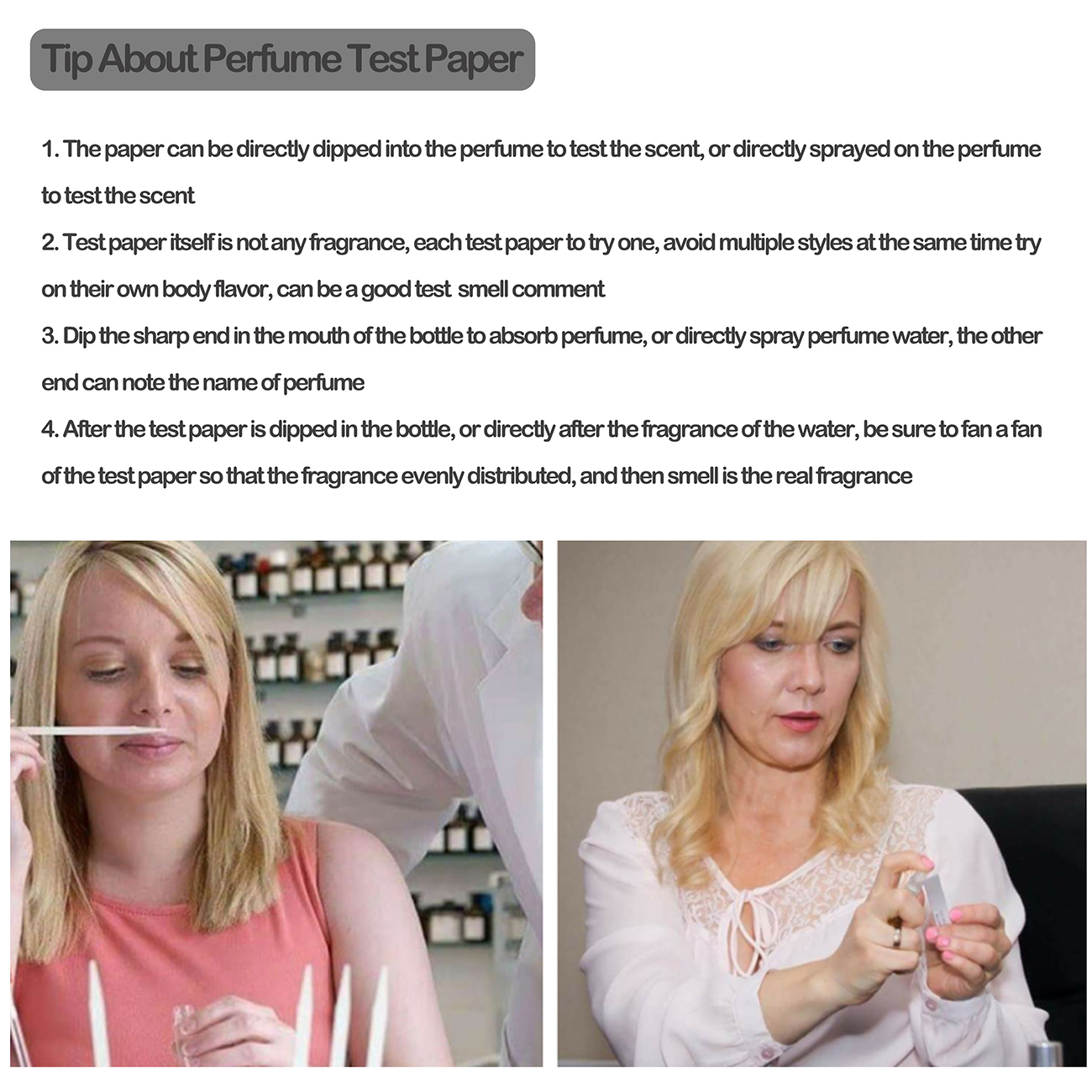 Tip About Perfume Test Paper

1. The paper can be directly dipped into the perfume to test the scent, or directly sprayed on the perfume to test the scent

2. Test paper itself is not any fragrance, each test paper to try one, avoid multiple styles at the same time try on their own body flavor, can be a good test smell comment

3. Dip the sharp end in the mouth of the bottle to absorb perfume, or directly spray perfume water, the other end can note the name of perfume

4. After the test paper is dipped in the bottle, or directly after the fragrance of the water, be sure to fan a fan of the test paper so that the fragrance evenly distributed, and then smell is the real fragrance