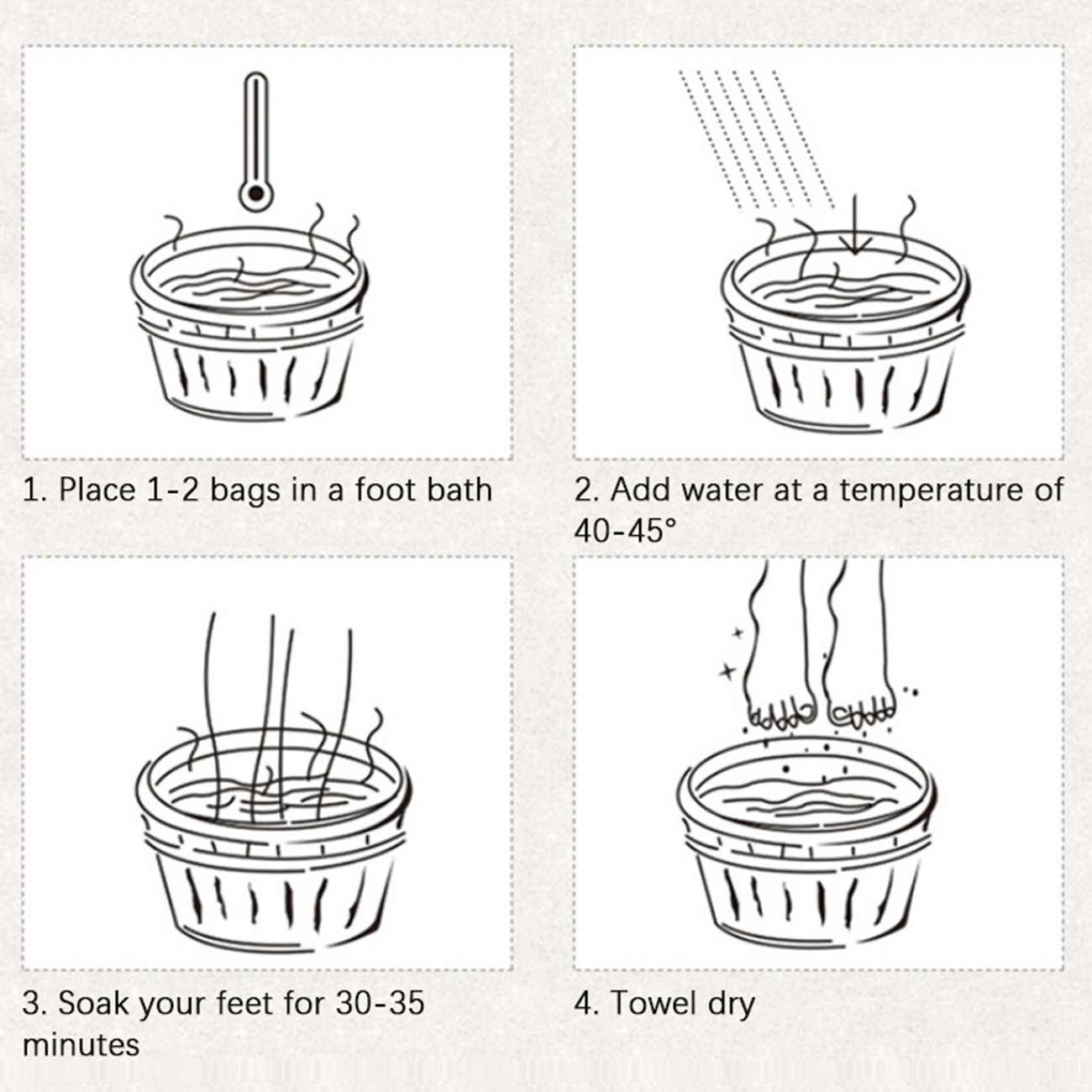 1. Place 1-2 bags in a foot bath

2. Add water at a temperature of 40-45°

3. Soak your feet for 30-35 minutes

4. Towel dry