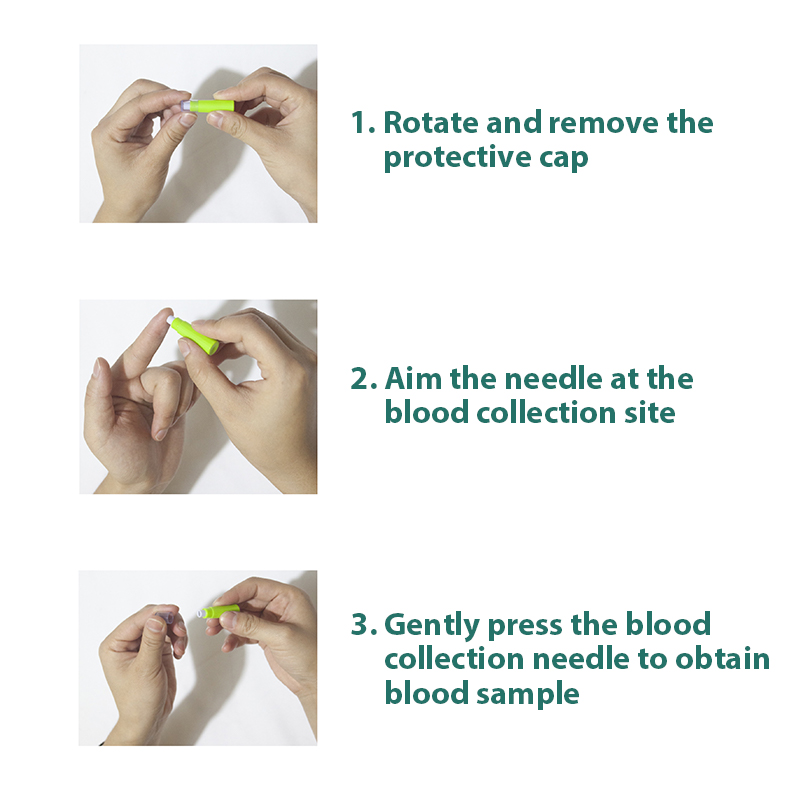 1. Rotate and remove the protective cap

2. Aim the needle at the blood collection site

3. Gently press the blood collection needle to obtain blood sample