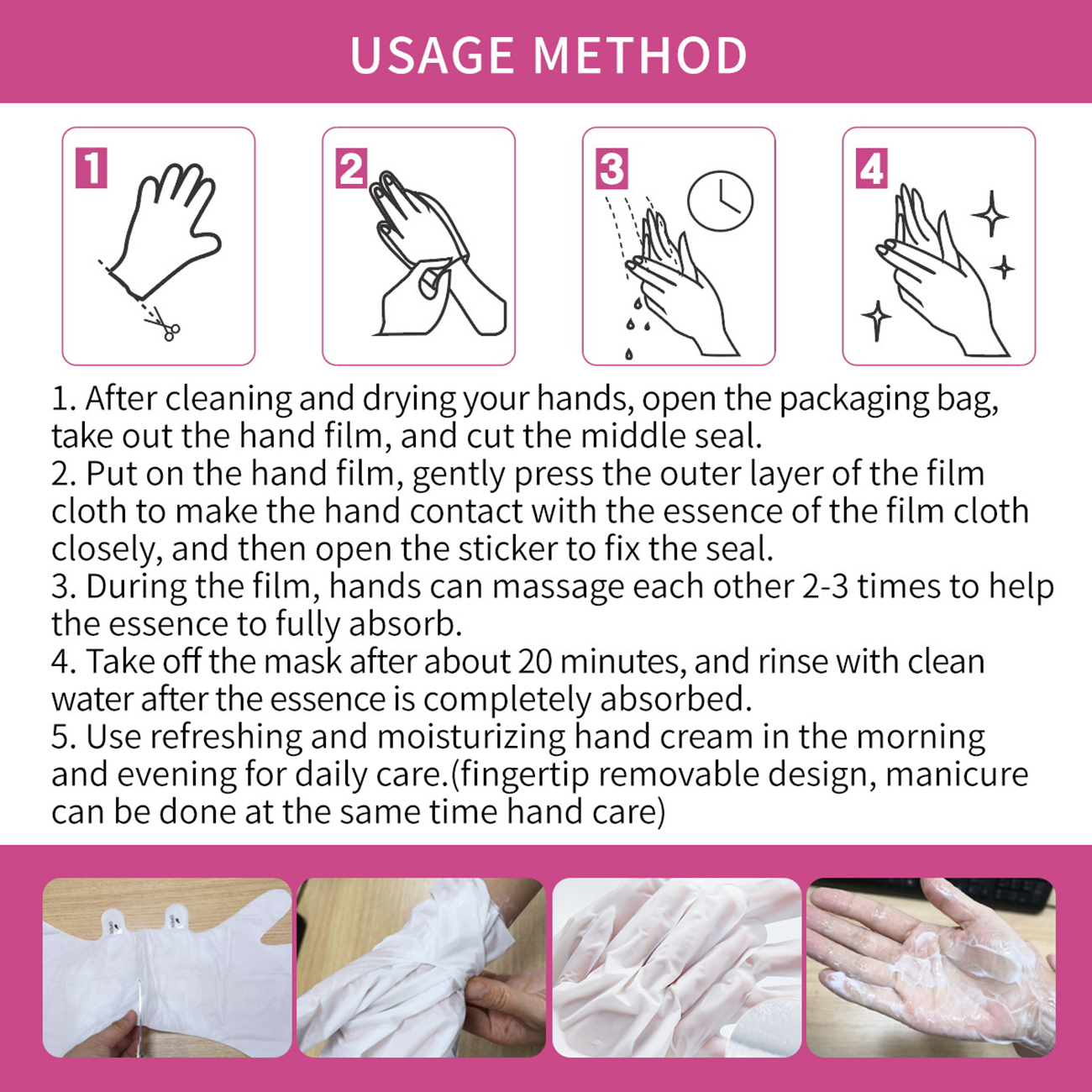 USAGE METHOD

1

2

3

4

1. After cleaning and drying your hands, open the packaging bag, take out the hand film, and cut the middle seal.
2. Put on the hand film, gently press the outer layer of the film cloth to make the hand contact with the essence of the film cloth closely, and then open the sticker to fix the seal.
3. During the film, hands can massage each other 2-3 times to help the essence to fully absorb.
4. Take off the mask after about 20 minutes, and rinse with clean water after the essence is completely absorbed.
5. Use refreshing and moisturizing hand cream in the morning and evening for daily care.(fingertip removable design, manicure can be done at the same time hand care)