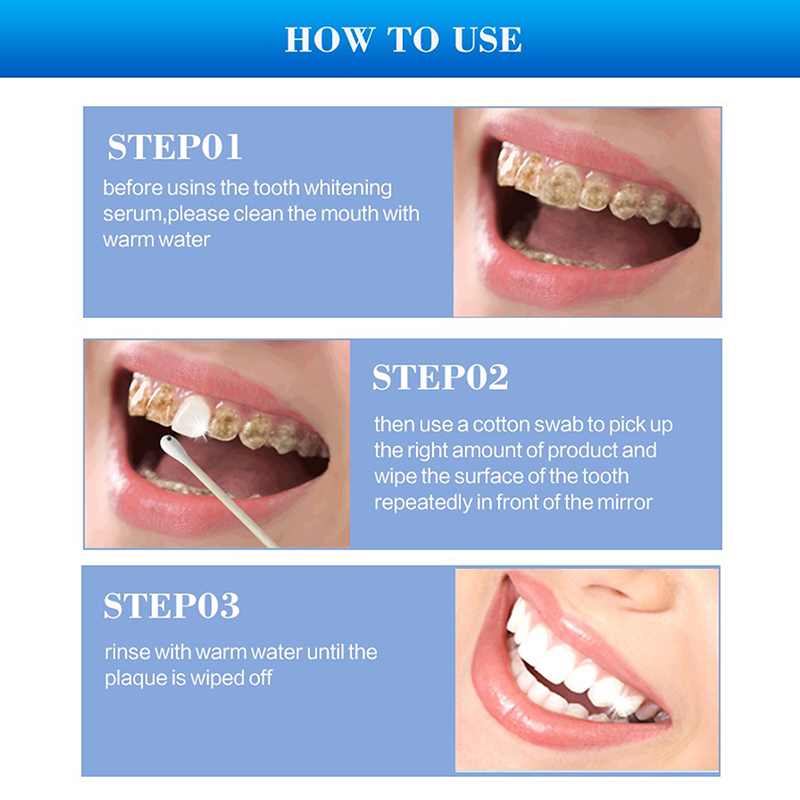 HOW TO USE

STEP01

before usins the tooth whitening serum,please clean the mouth with warm water

STEP02

then use a cotton swab to pick up the right amount of product and wipe the surface of the tooth repeatedly in front of the mirror

STEP03

rinse with warm water until the plaque is wiped off