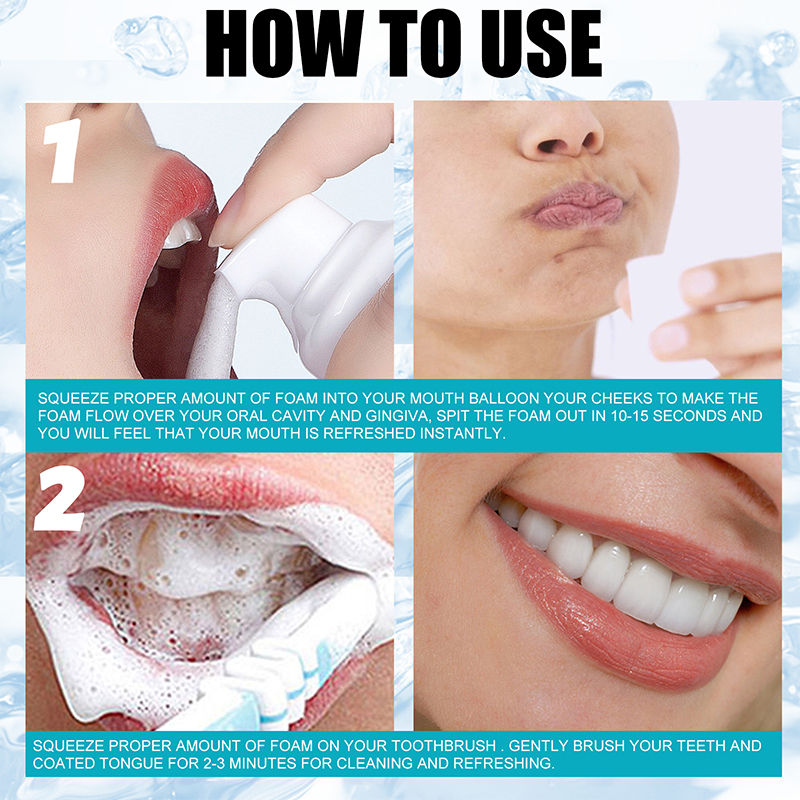 HOW TO USE

1

SQUEEZE PROPER AMOUNT OF FOAM INTO YOUR MOUTH BALLOON YOUR CHEEKS TO MAKE THE FOAM FLOW OVER YOUR ORAL CAVITY AND GINGIVA, SPIT THE FOAM OUT IN 10-15 SECONDS AND YOU WILL FEEL THAT YOUR MOUTH IS REFRESHED INSTANTLY.

2

SQUEEZE PROPER AMOUNT OF FOAM ON YOUR TOOTHBRUSH . GENTLY BRUSH YOUR TEETH AND COATED TONGUE FOR 2-3 MINUTES FOR CLEANING AND REFRESHING.