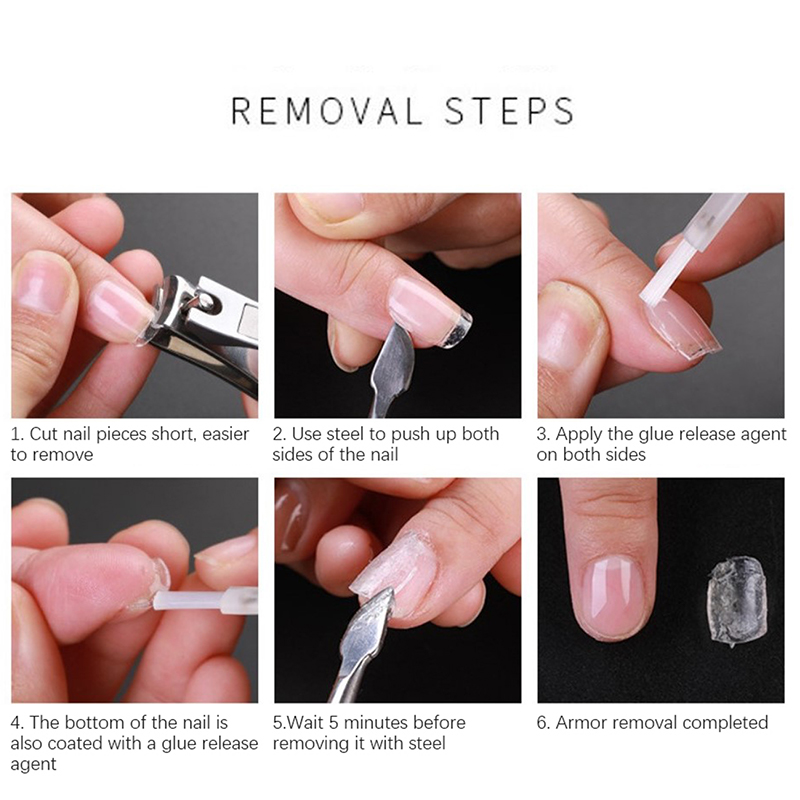 REMOVAL STEPS

1. Cut nail pieces short, easier to remove

2. Use steel to push up both sides of the nail

3. Apply the glue release agent on both sides

4. The bottom of the nail is also coated with a glue release agent

5.Wait 5 minutes before removing it with steel

6. Armor removal completed