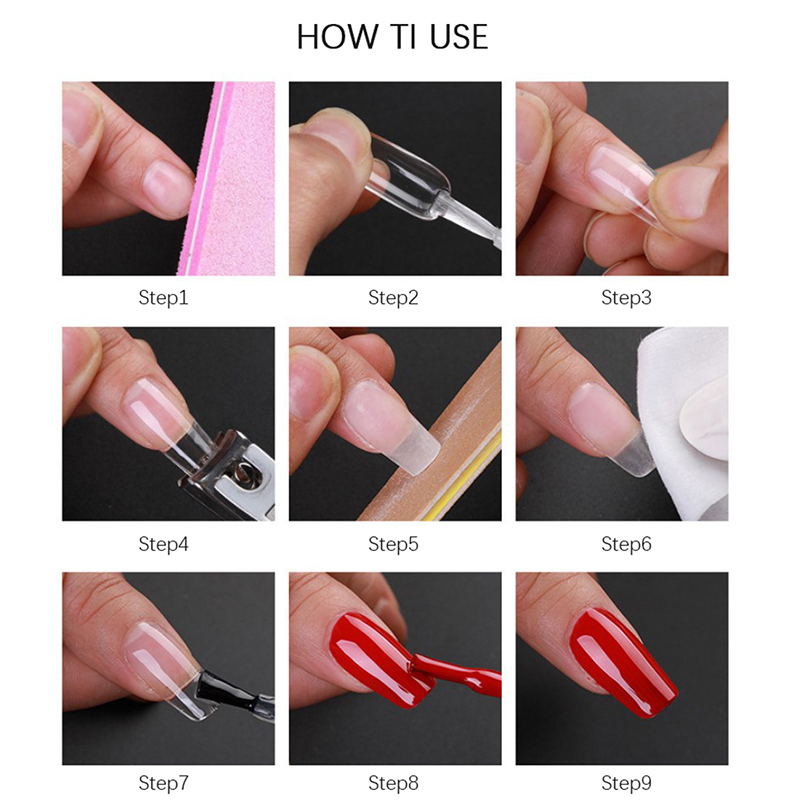 HOW TI USE

Step1

Step2

Step3

Step4

Step5

Step6

Step7

Step8

Step9